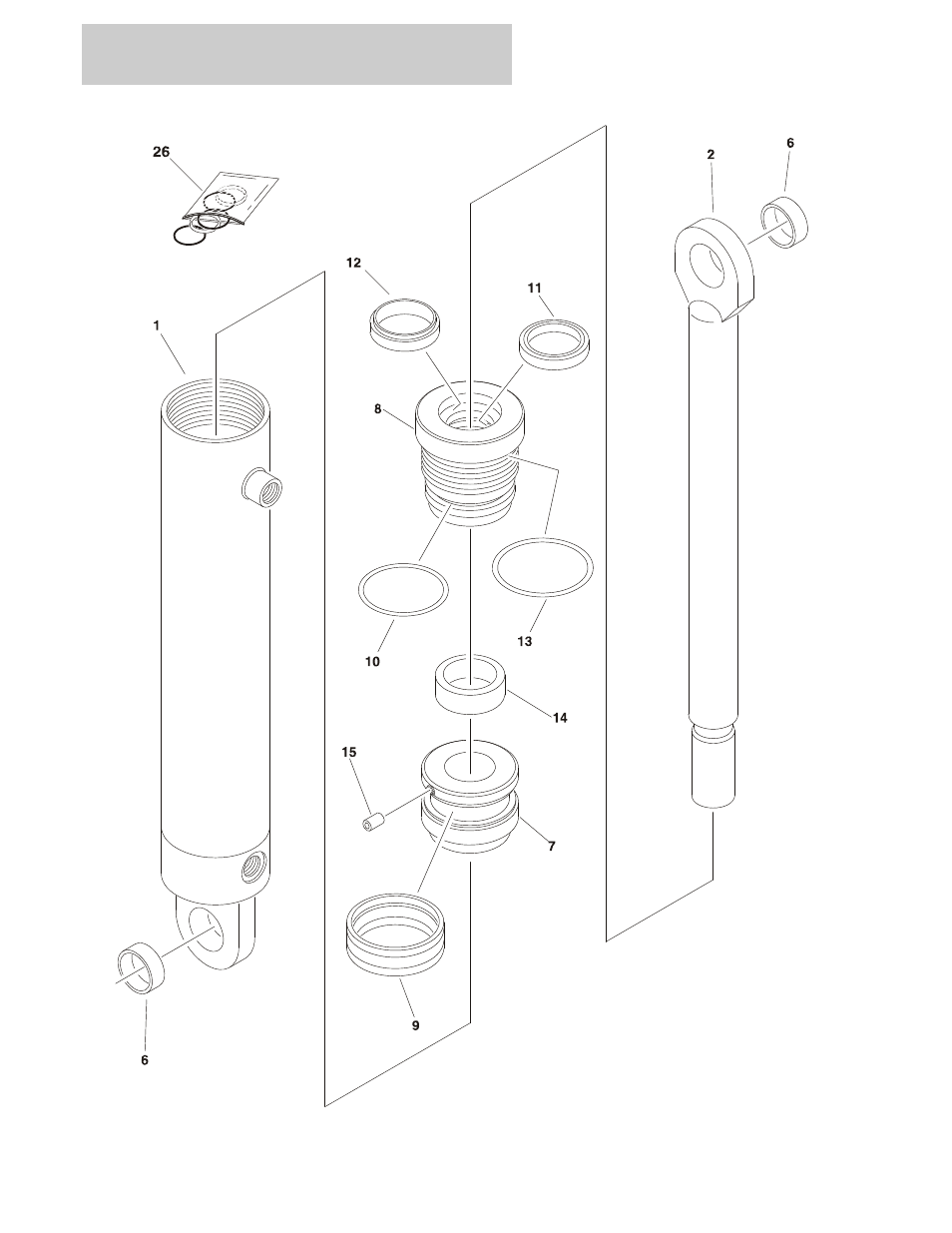 26

2

6

12

11

1

8

10

13

14

15

7

9

6