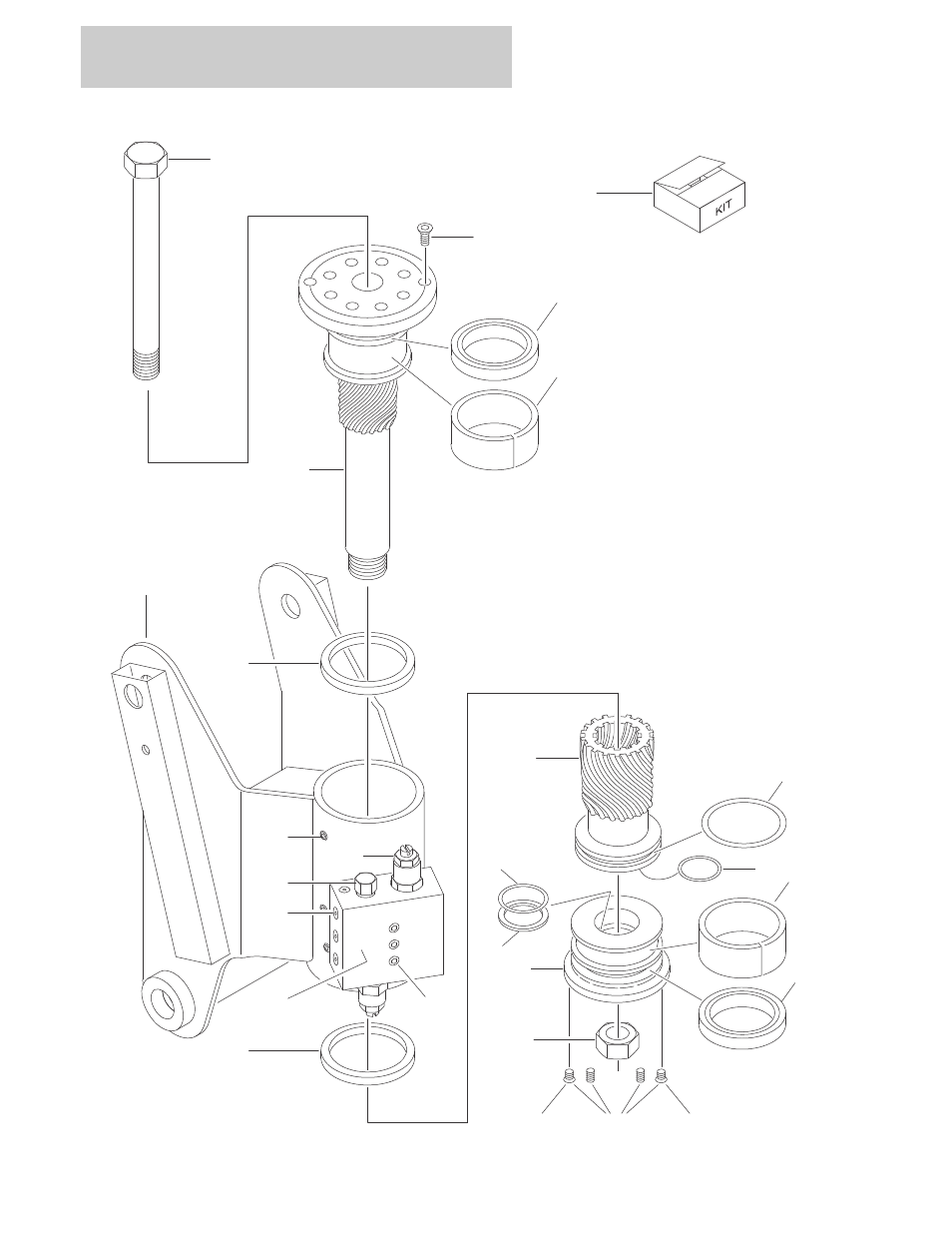 KIT