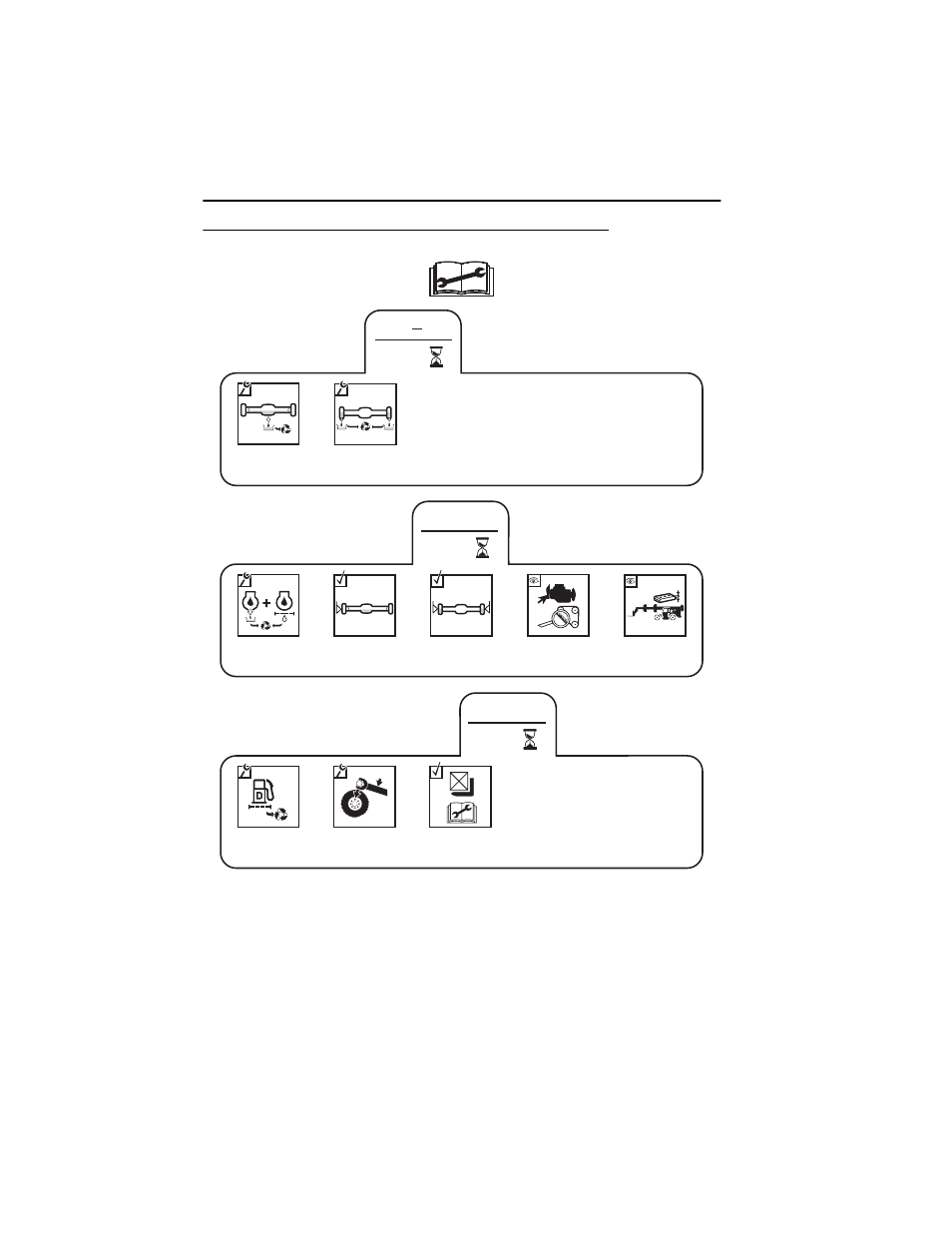 D