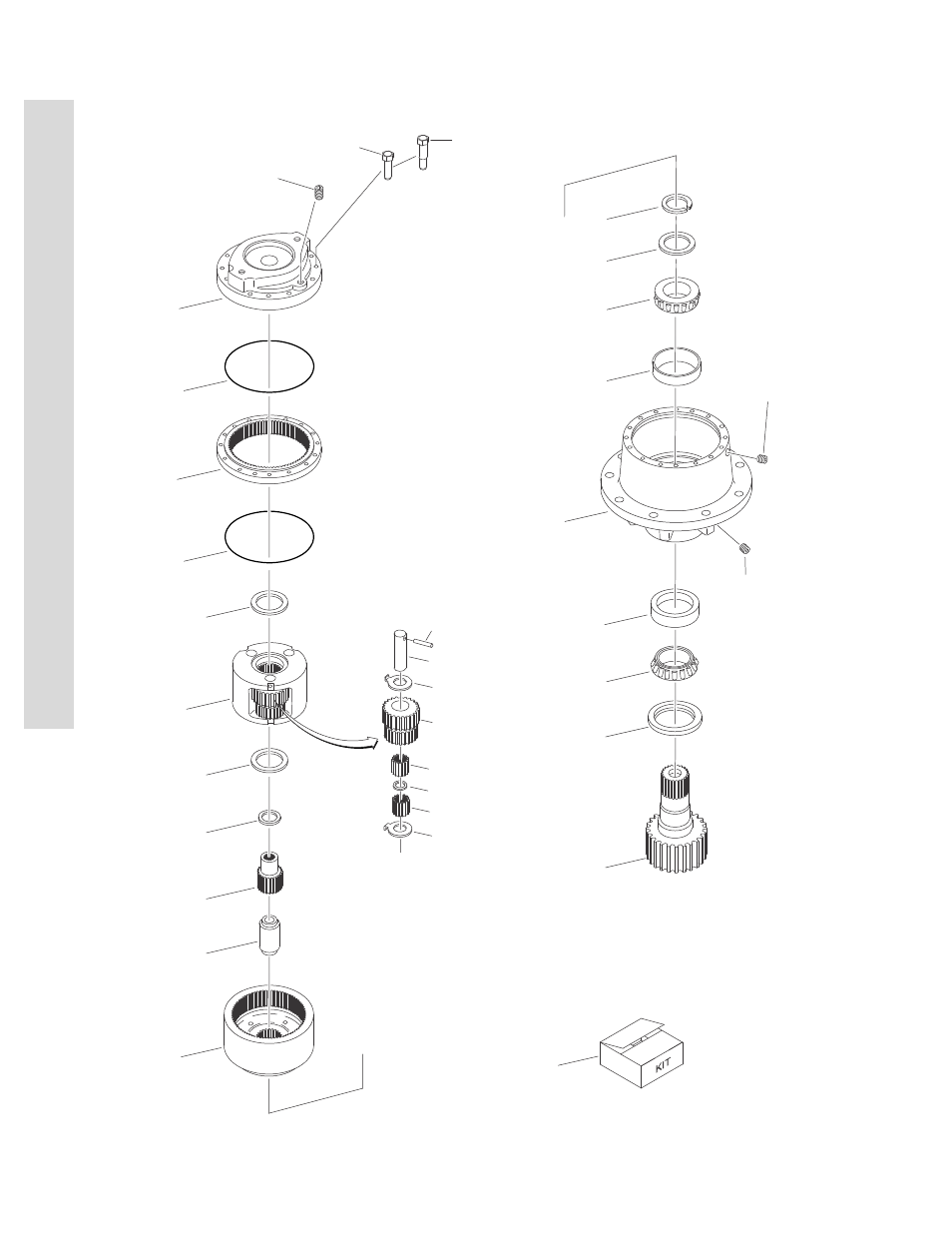 KIT