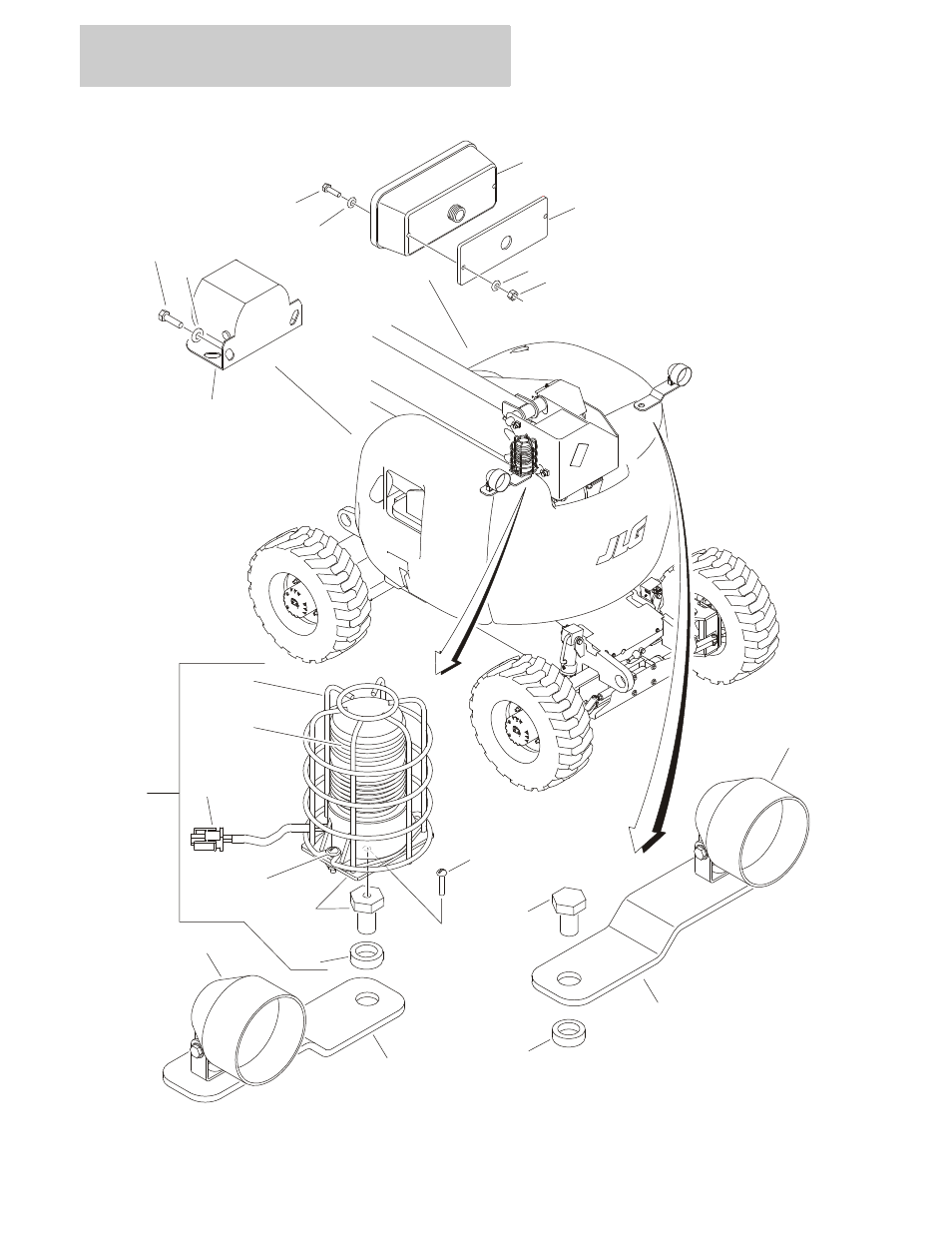 JLG