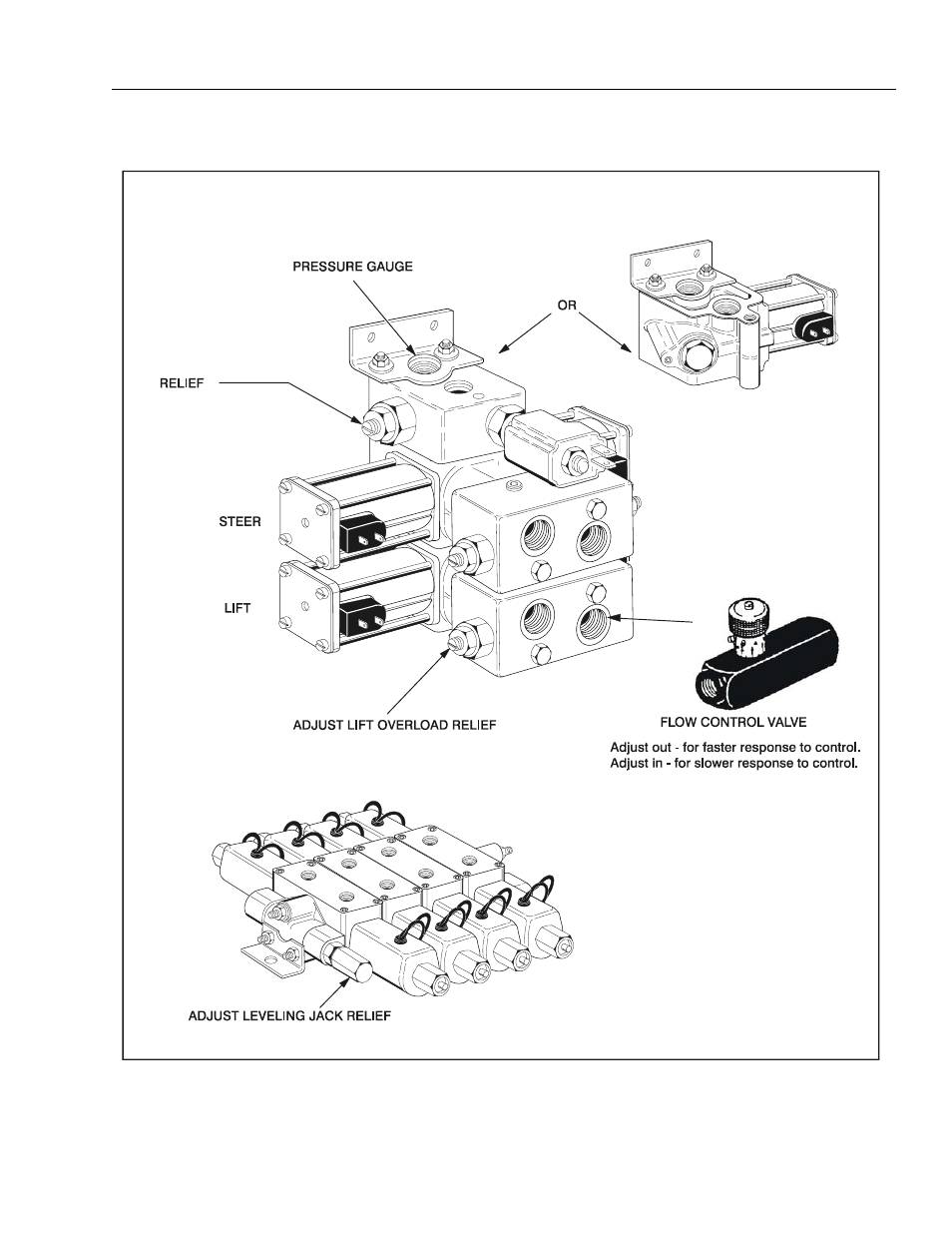 PRESSURE GAUGE

OR

RELIEF

STEER

LIFT

ADJUST LIFT OVERLOAD RELIEF

FLOW CONTROL VALVE

Adjust out - for faster response to control.
Adjust in - for slower response to control.

ADJUST LEVELING JACK RELIEF