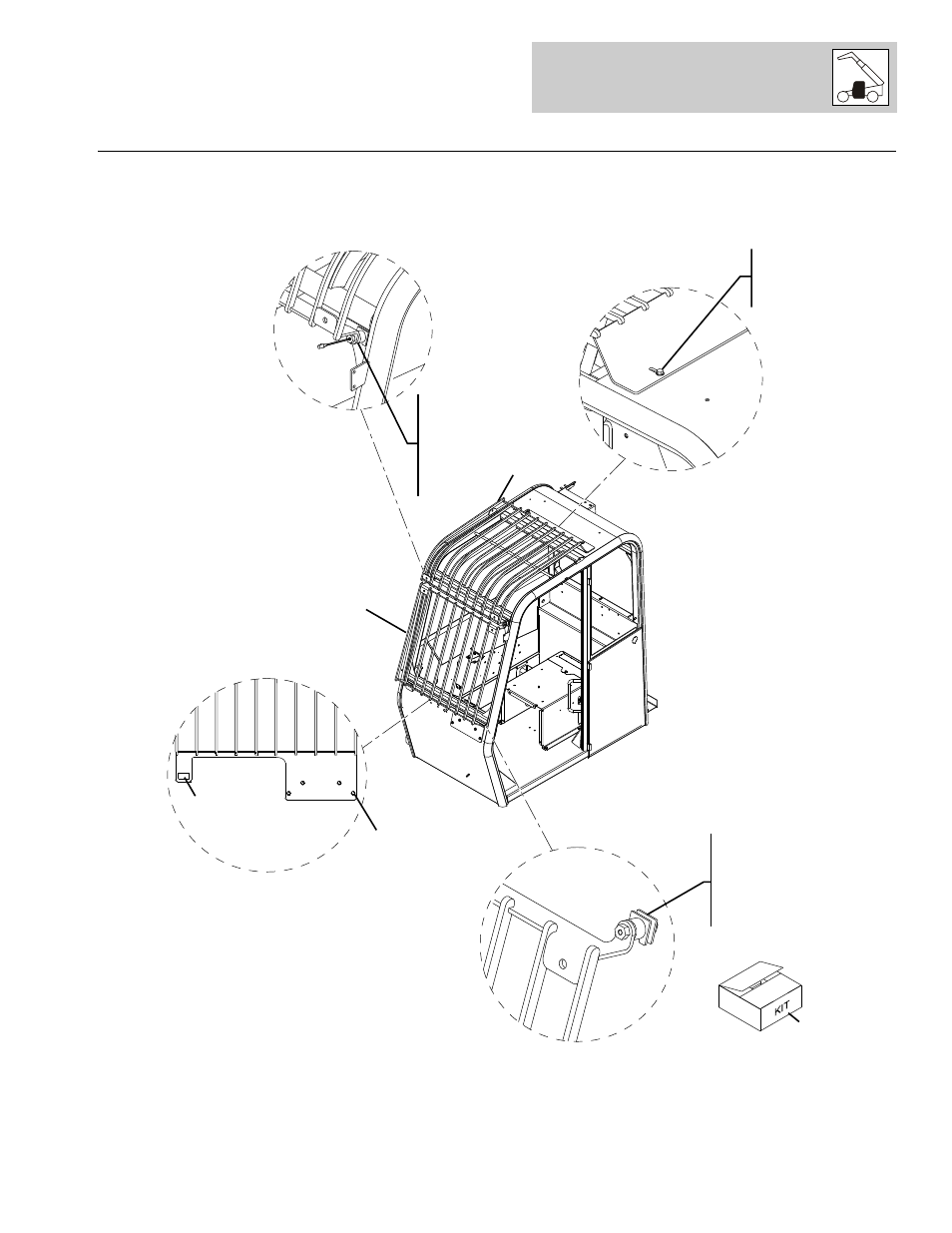 KIT