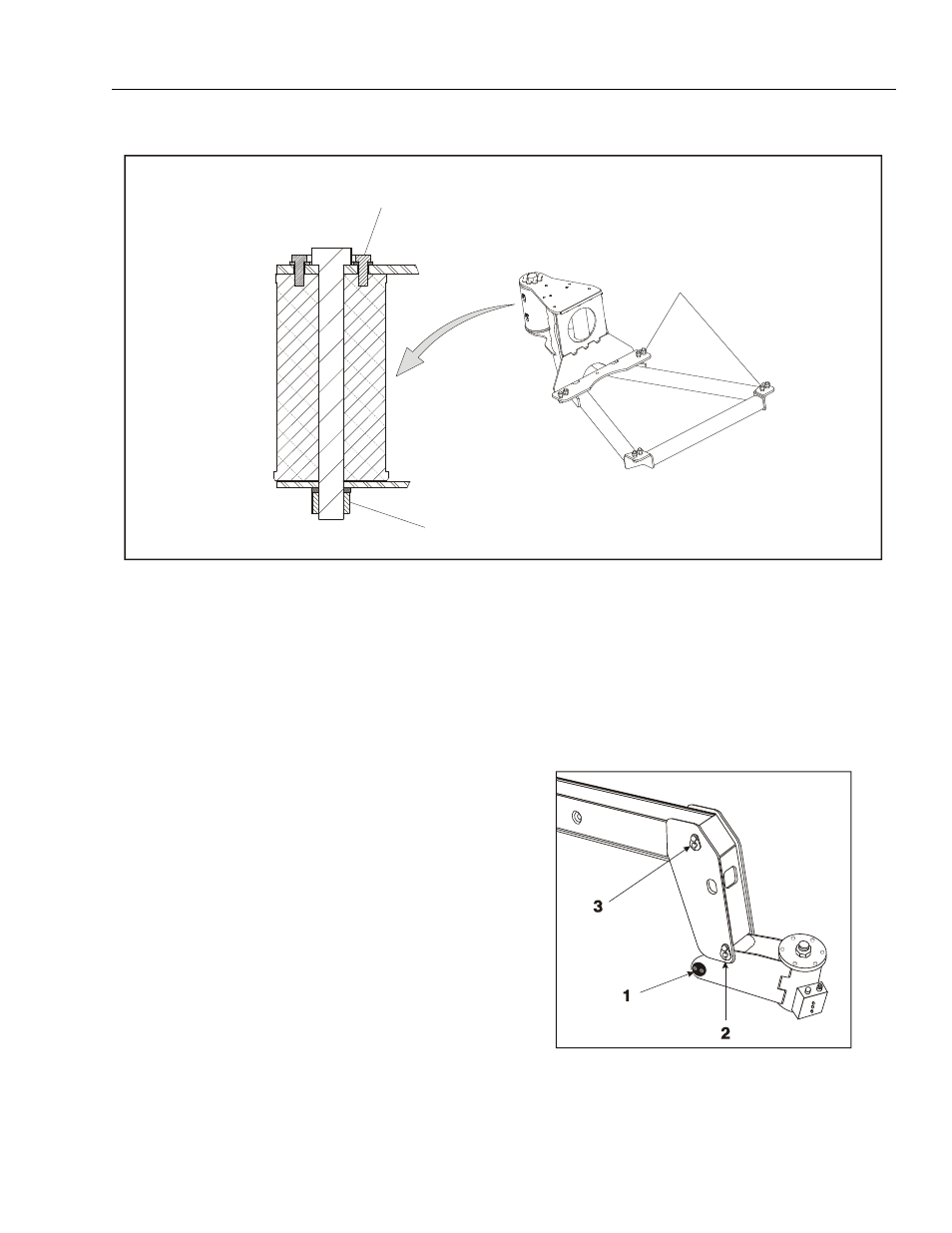 3

1

2