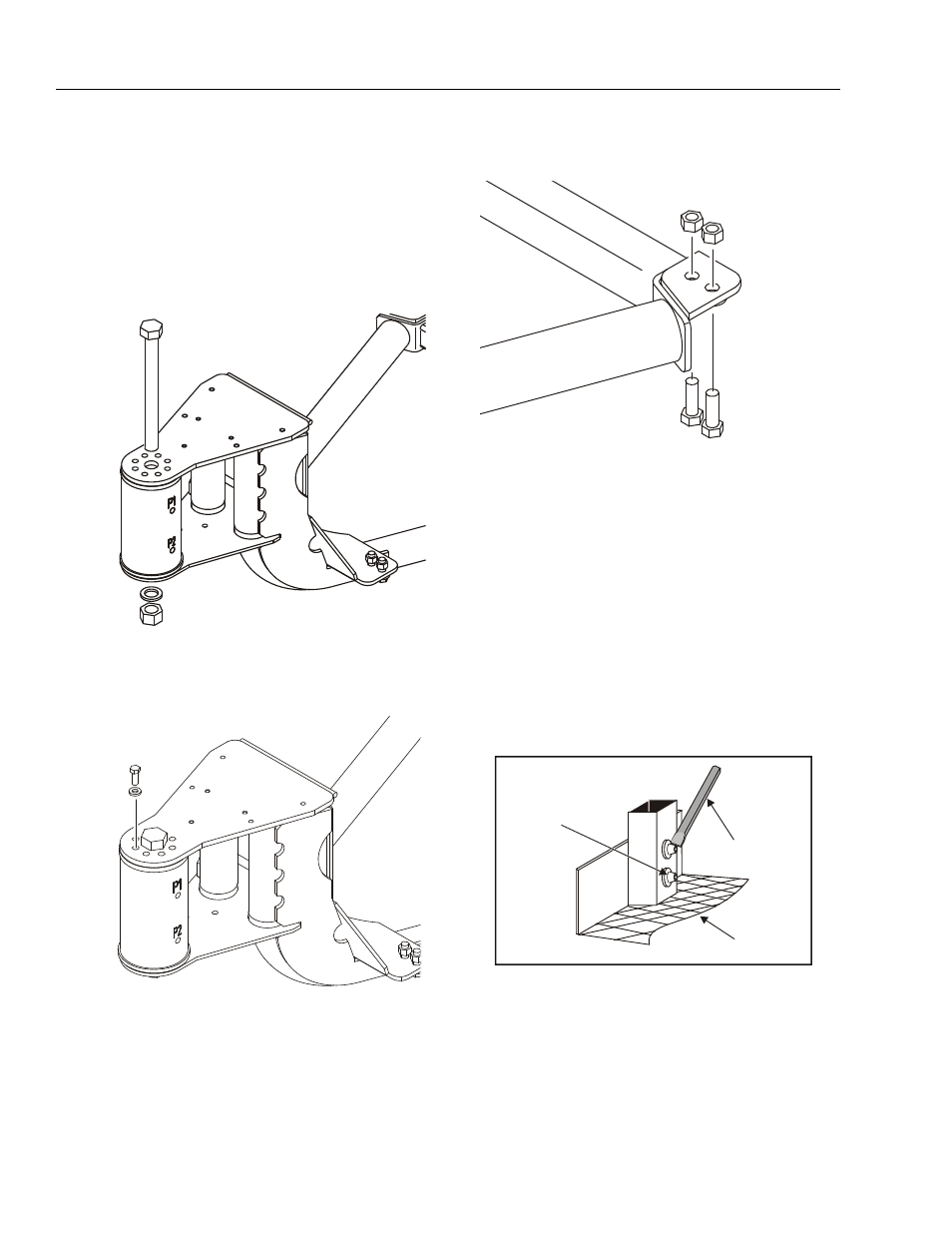 P1
P2

P1
P2