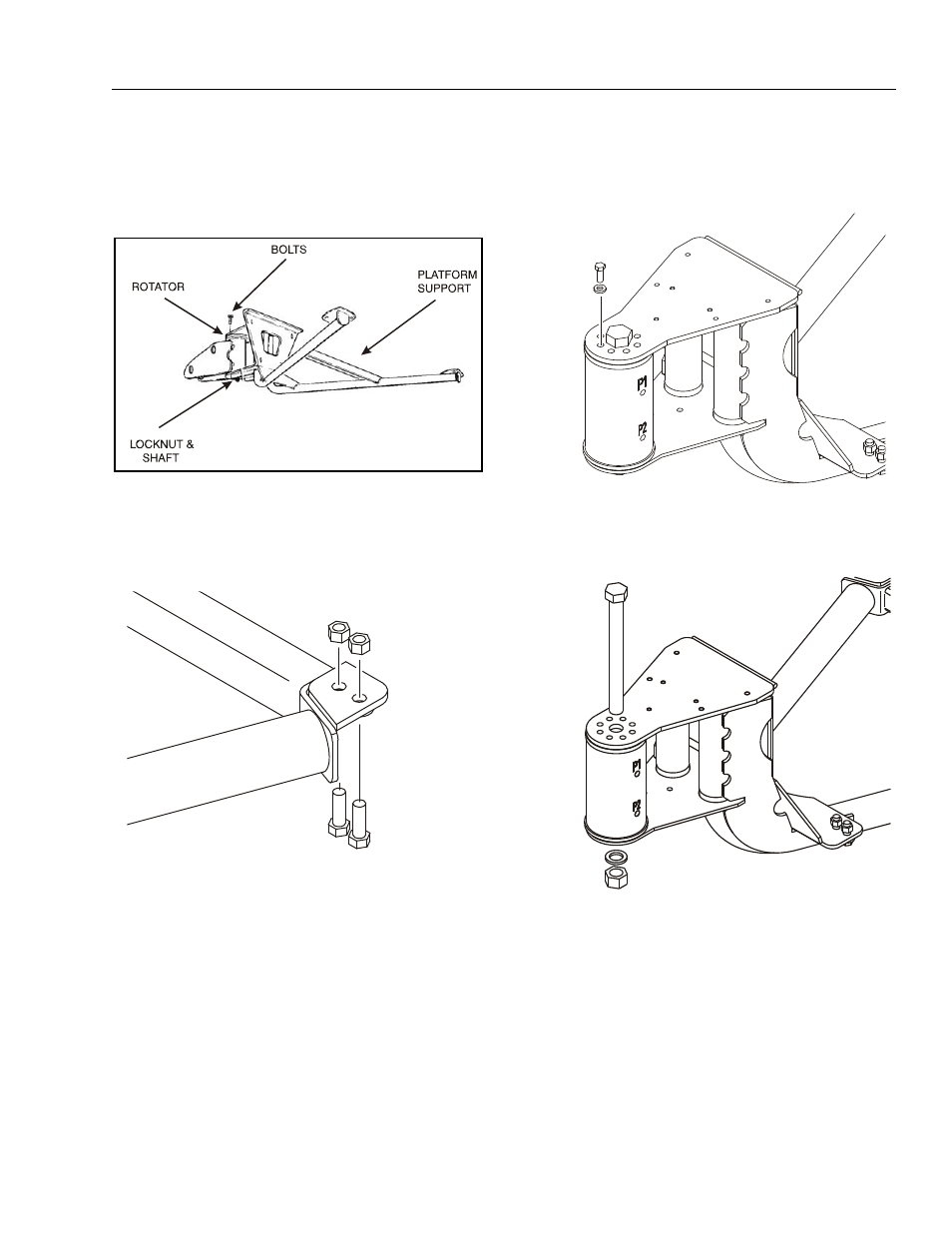 BOLTS

ROTATOR

PLATFORM SUPPORT

LOCKNUT & SHAFT

P1

P2

P1

P2