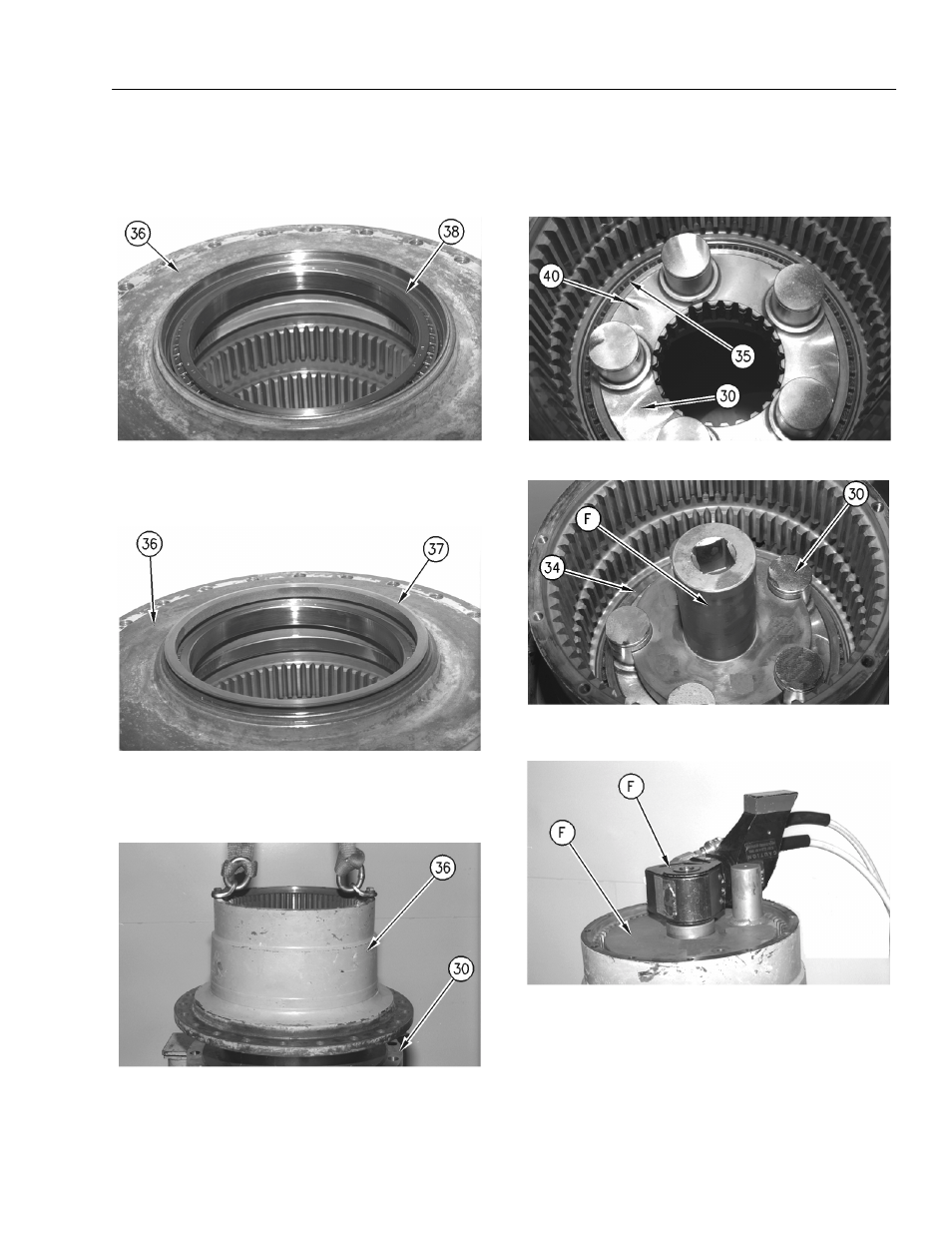 36
38

36
37

36
30

40
35
30

F
30
34

F
F