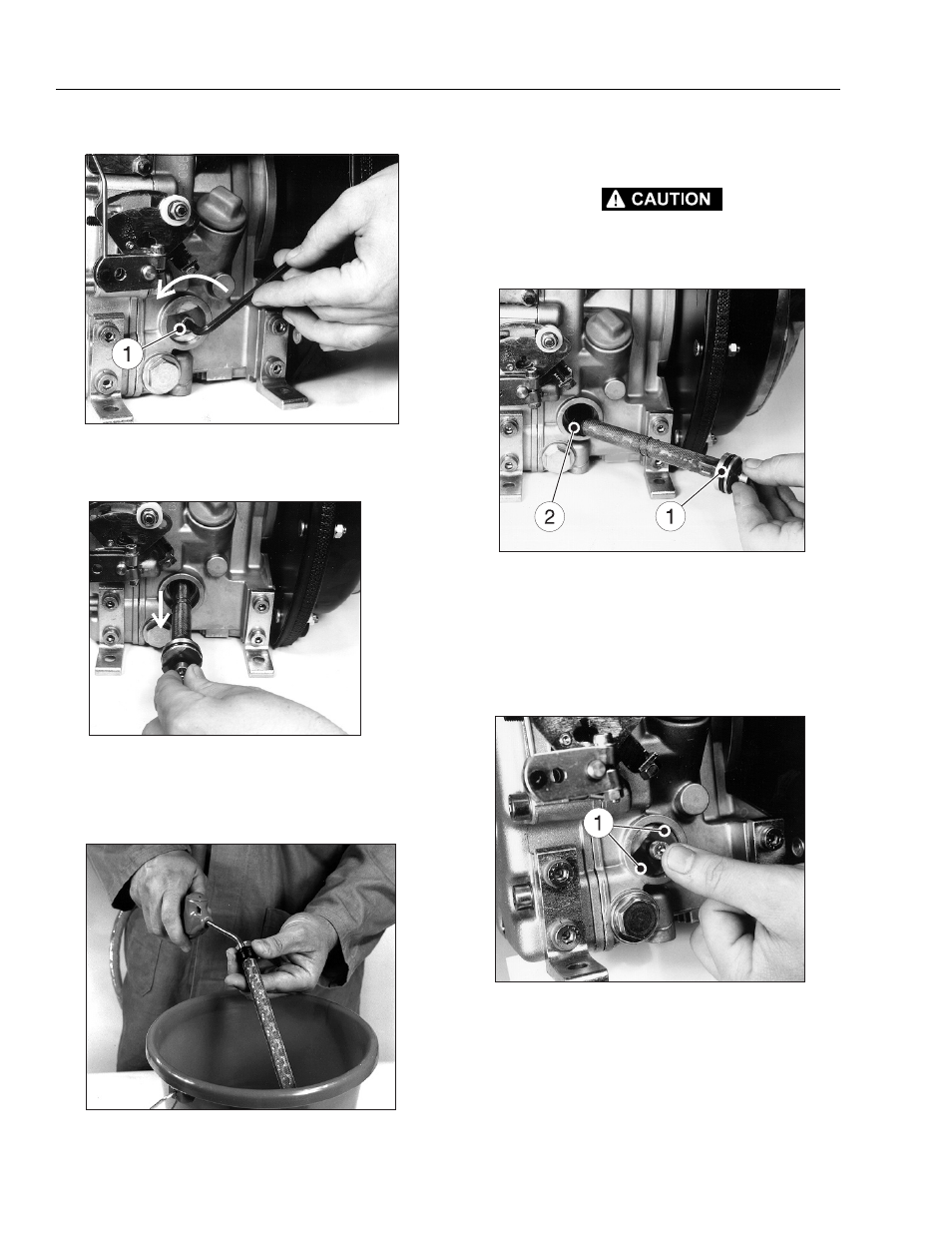 1

CAUTION

2

1

1