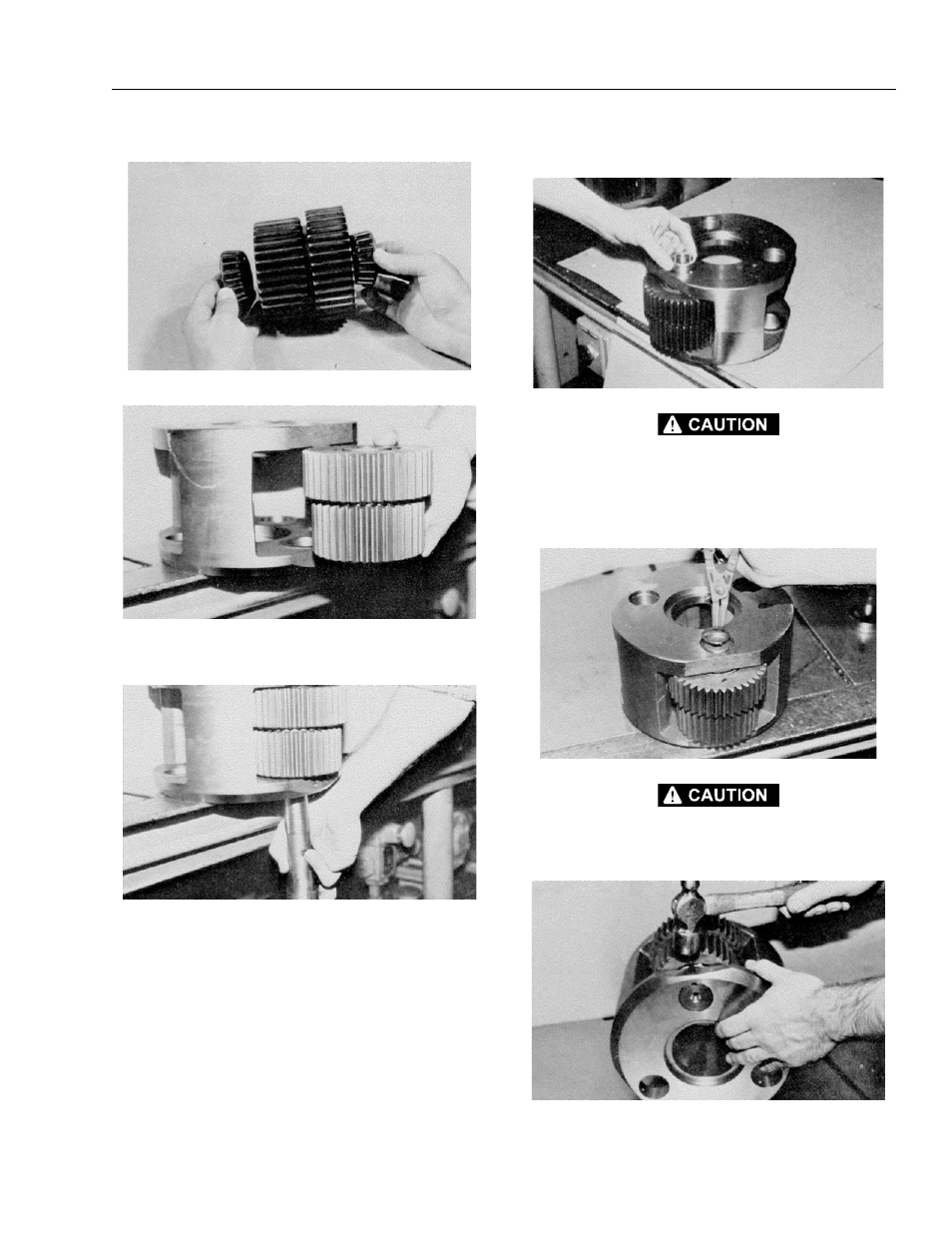 CAUTION

CAUTION