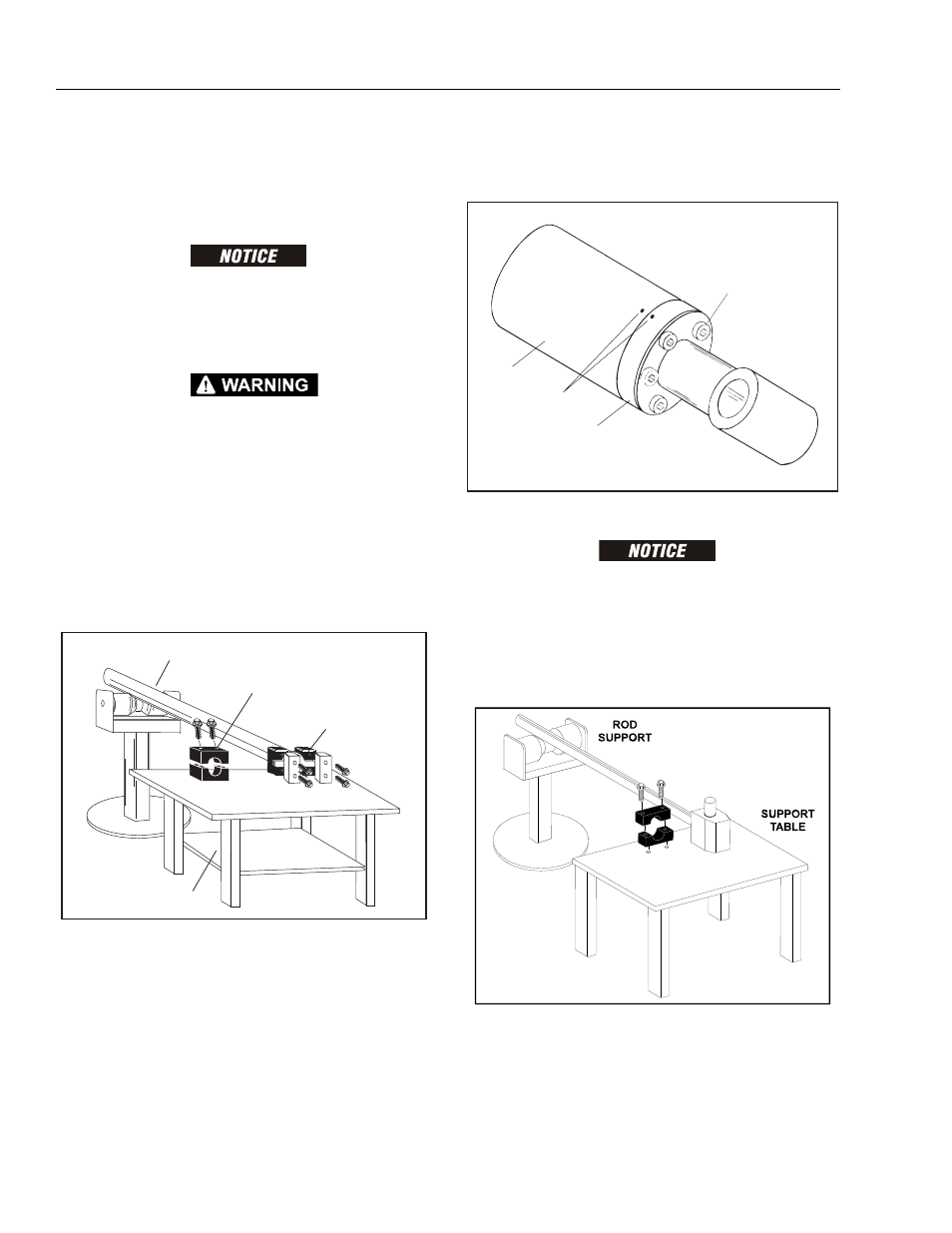 NOTICE

WARNING

NOTICE

ROD SUPPORT

SUPPORT TABLE