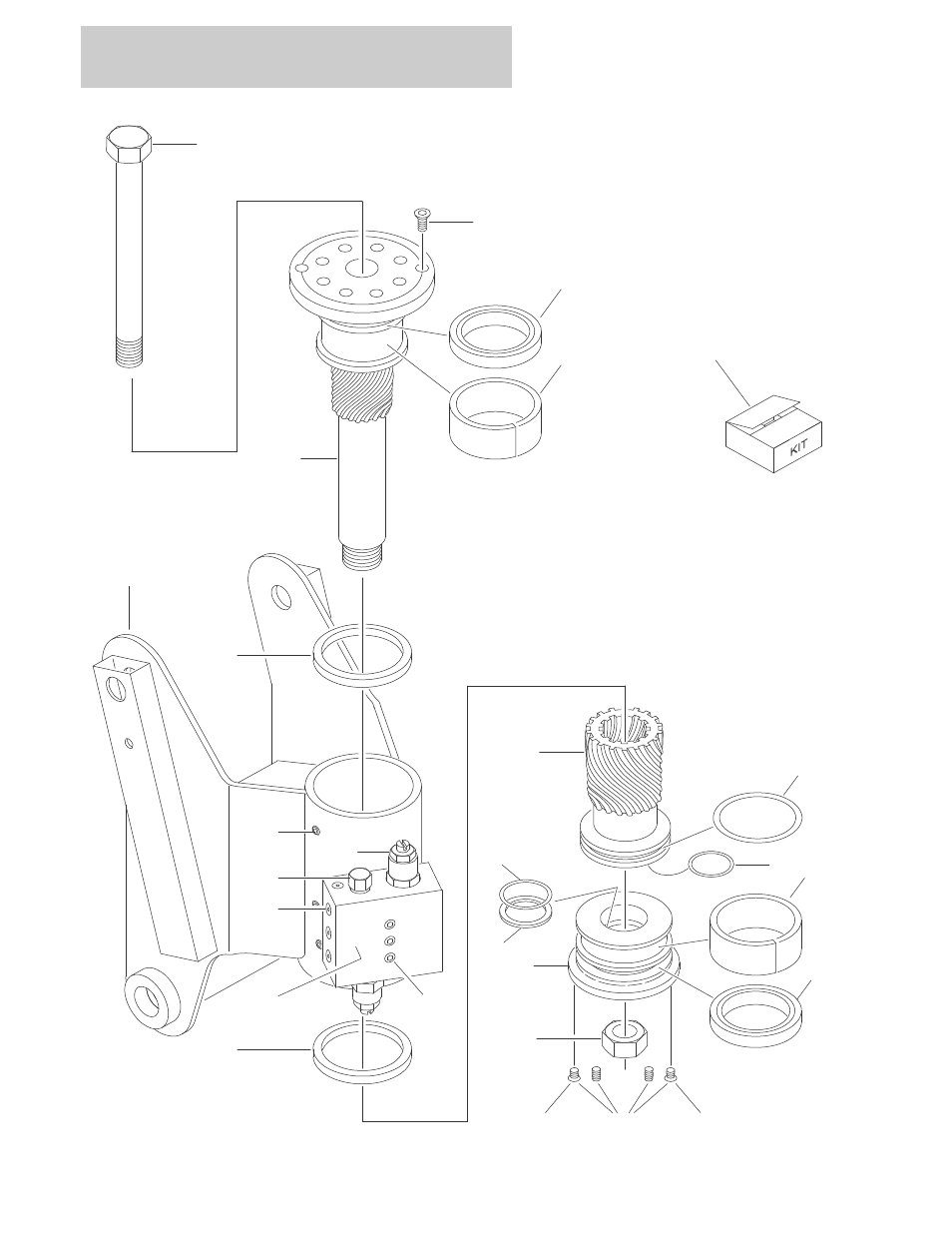 KIT