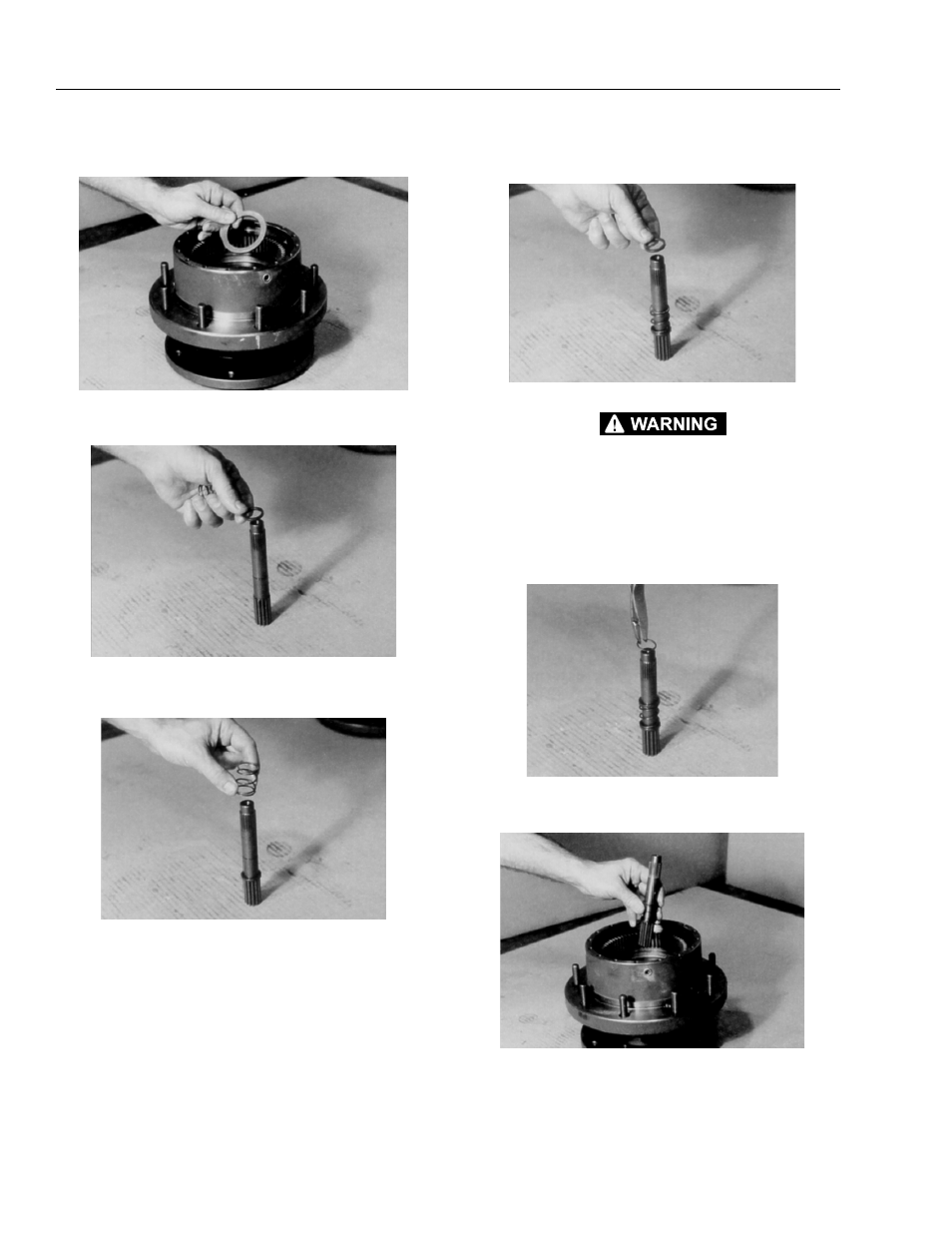 WARNING