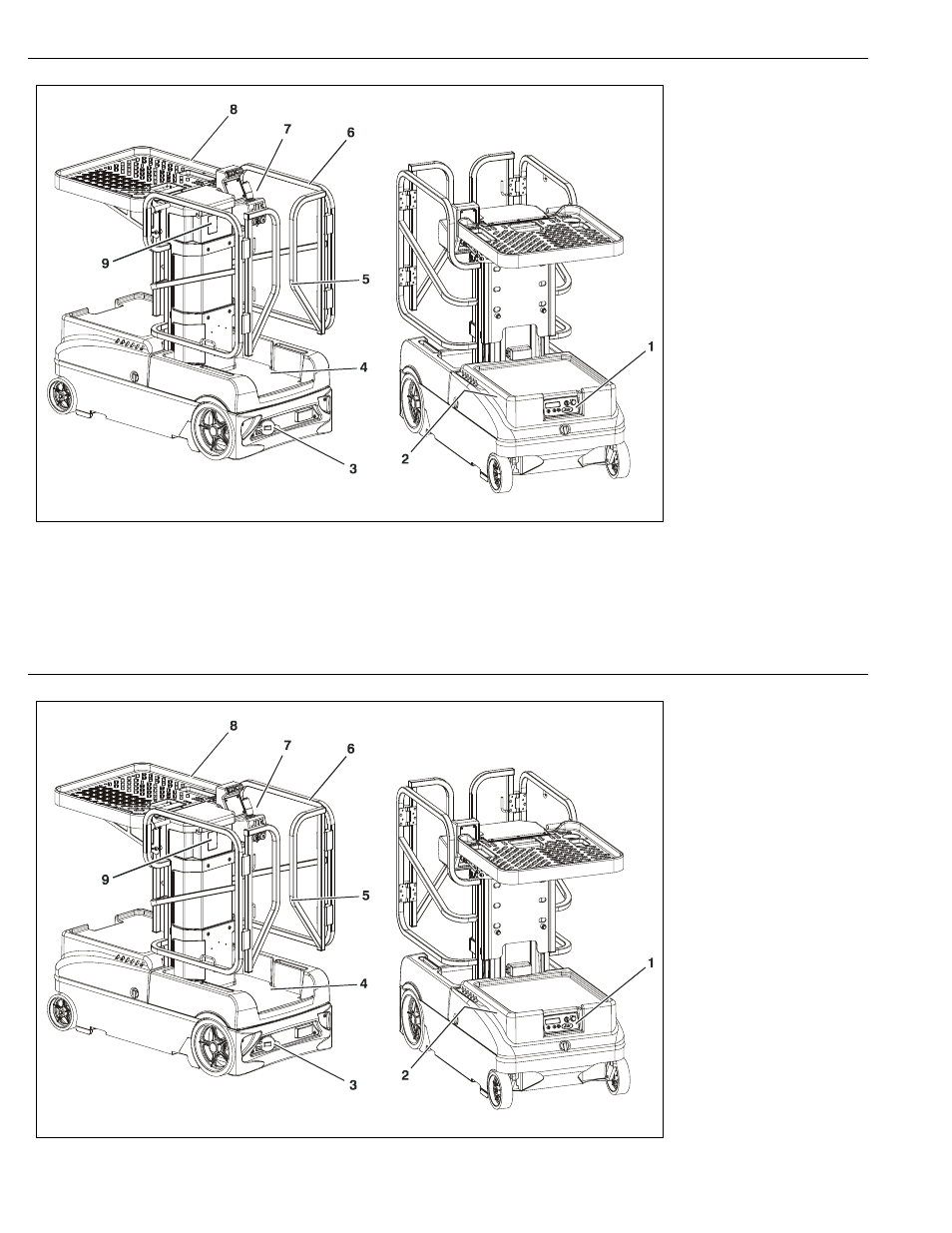 8
7
6
9
5
4
3
1
2

8
7
6
9
5
4
3
1
2