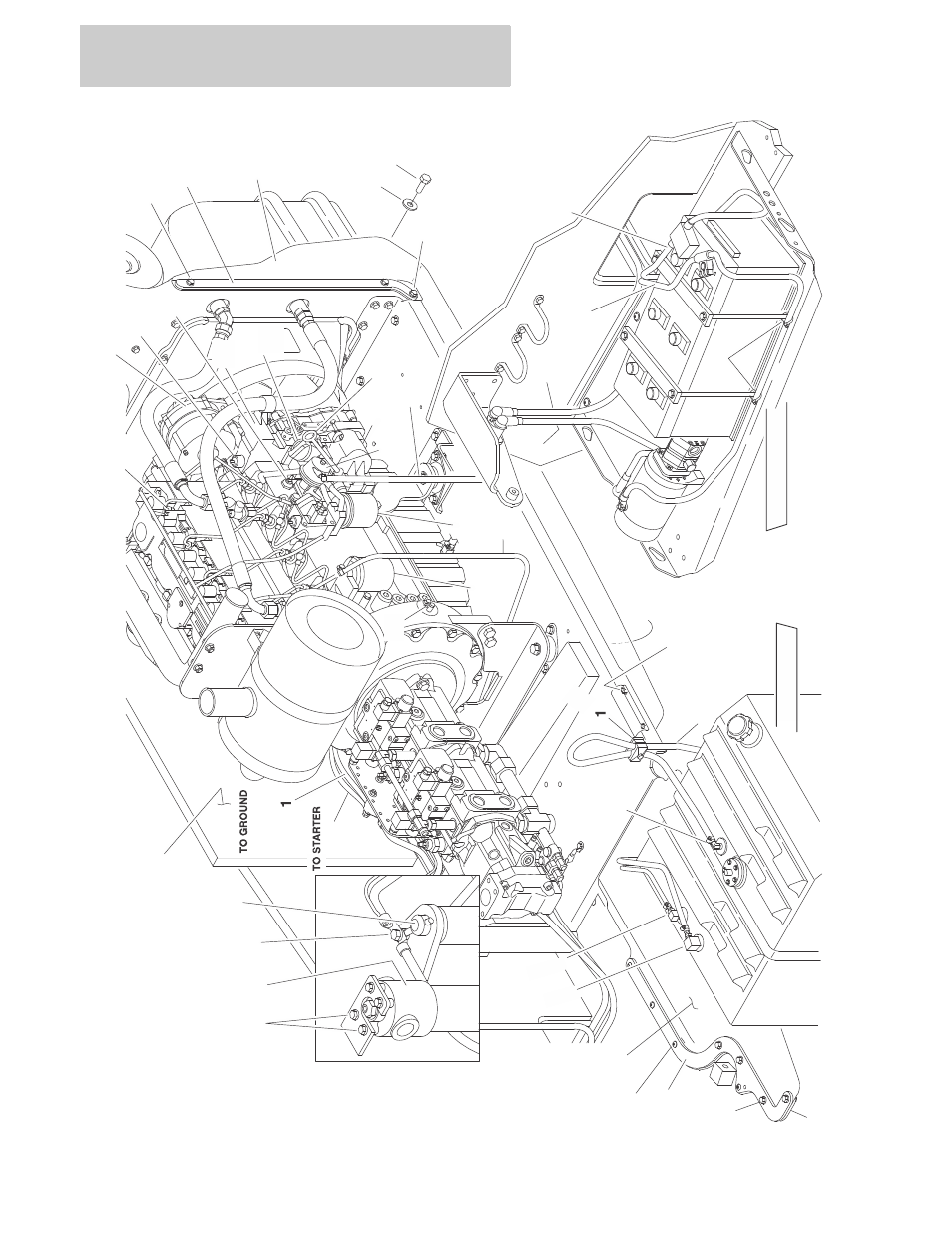 TO GROUND
1
TO STARTER
1