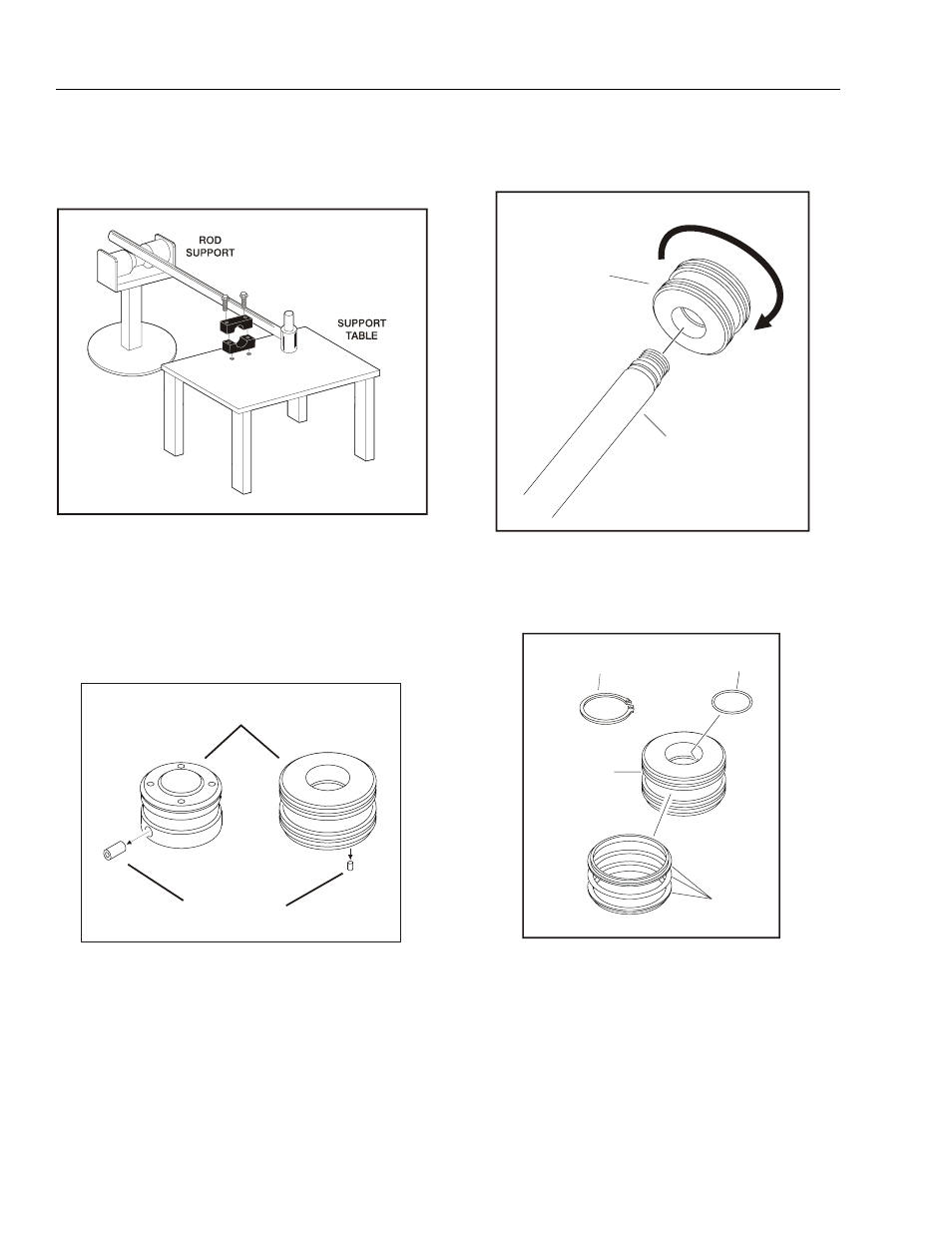 ROD SUPPORT

SUPPORT TABLE