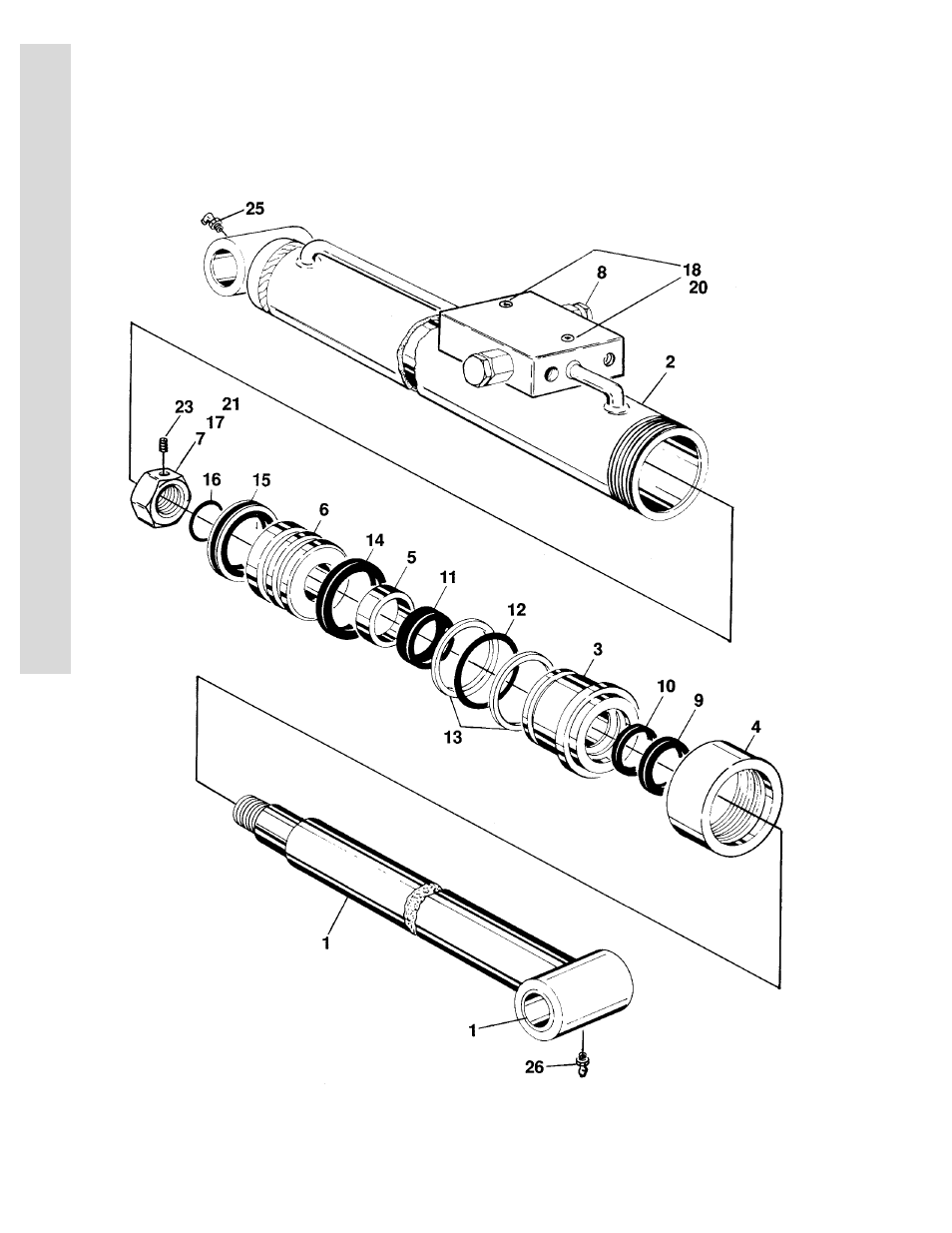 25
18
8
20
2
23
21
17
7
16
15
6
14
5
11
12
3
10
9
4
13
1
1
26