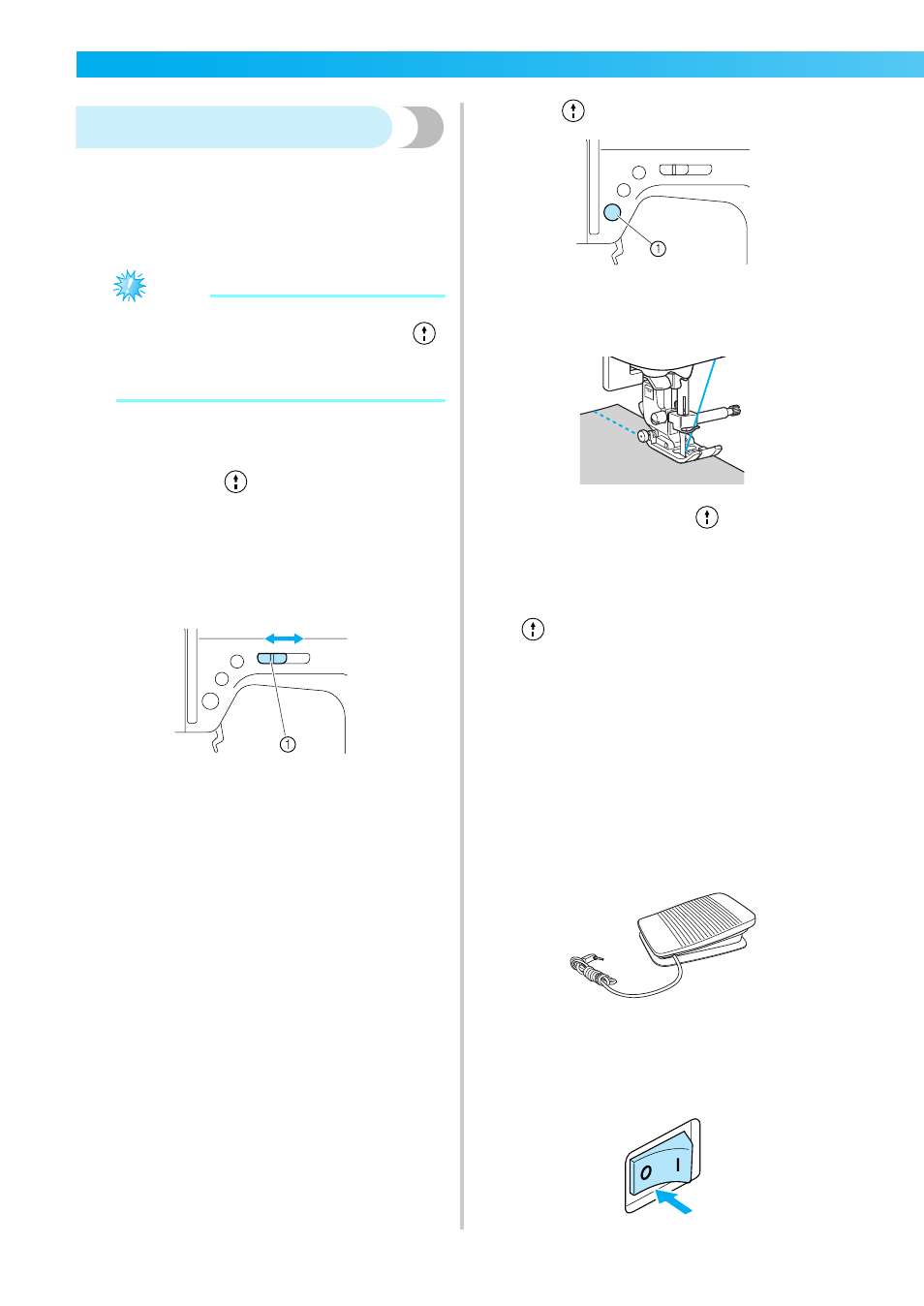 ①

①

O I