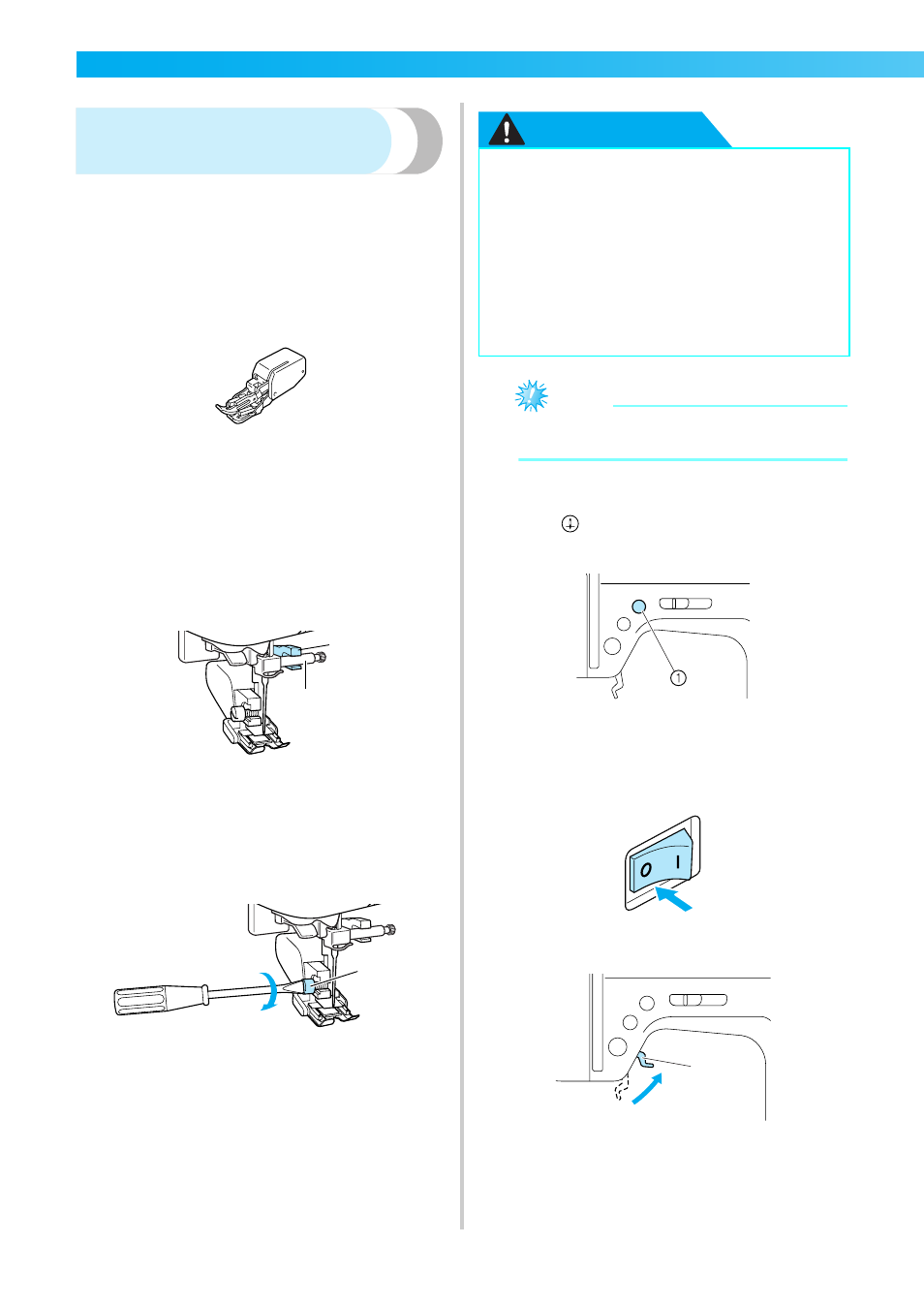 ①

O I