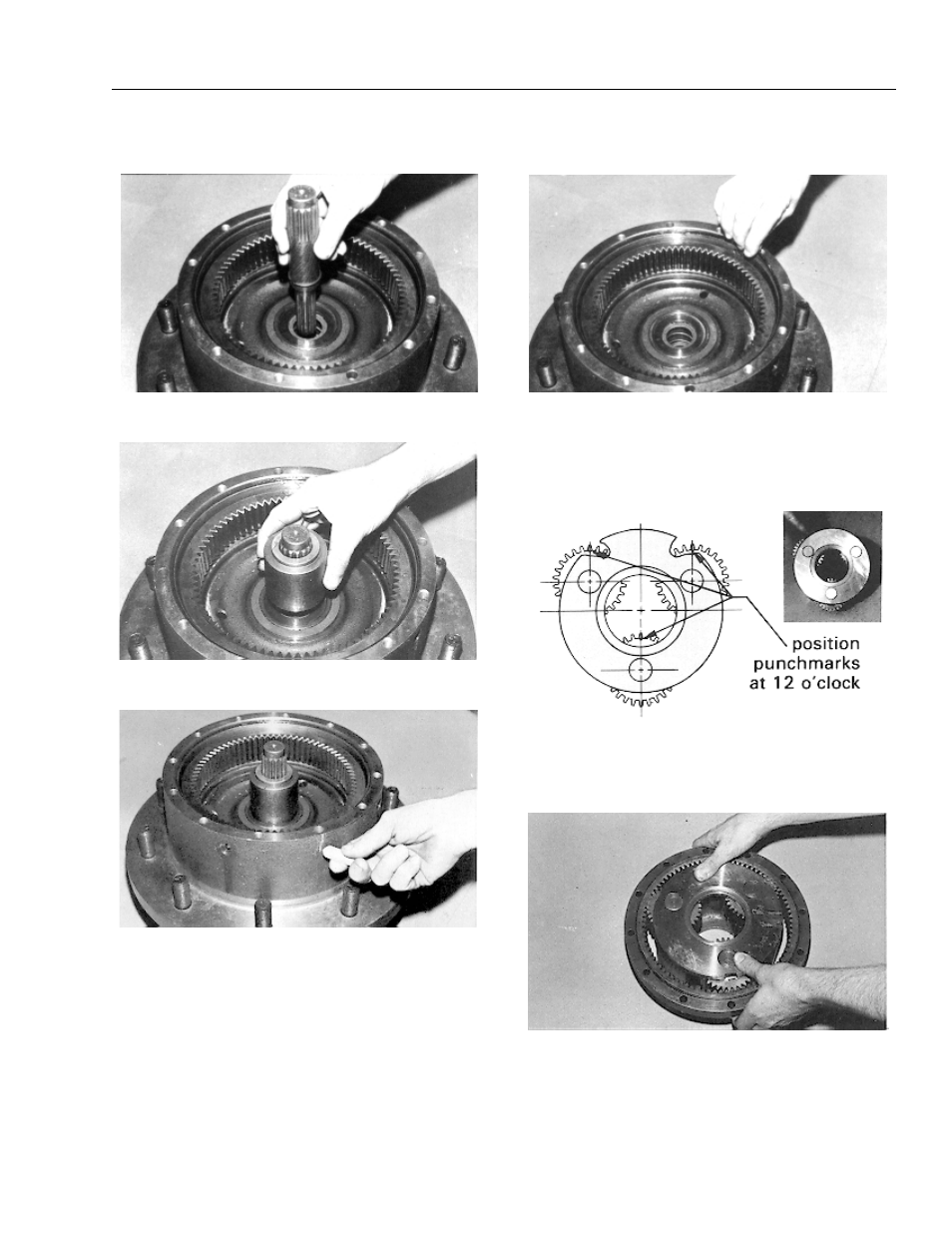 position punchmarks at 12 o'clock