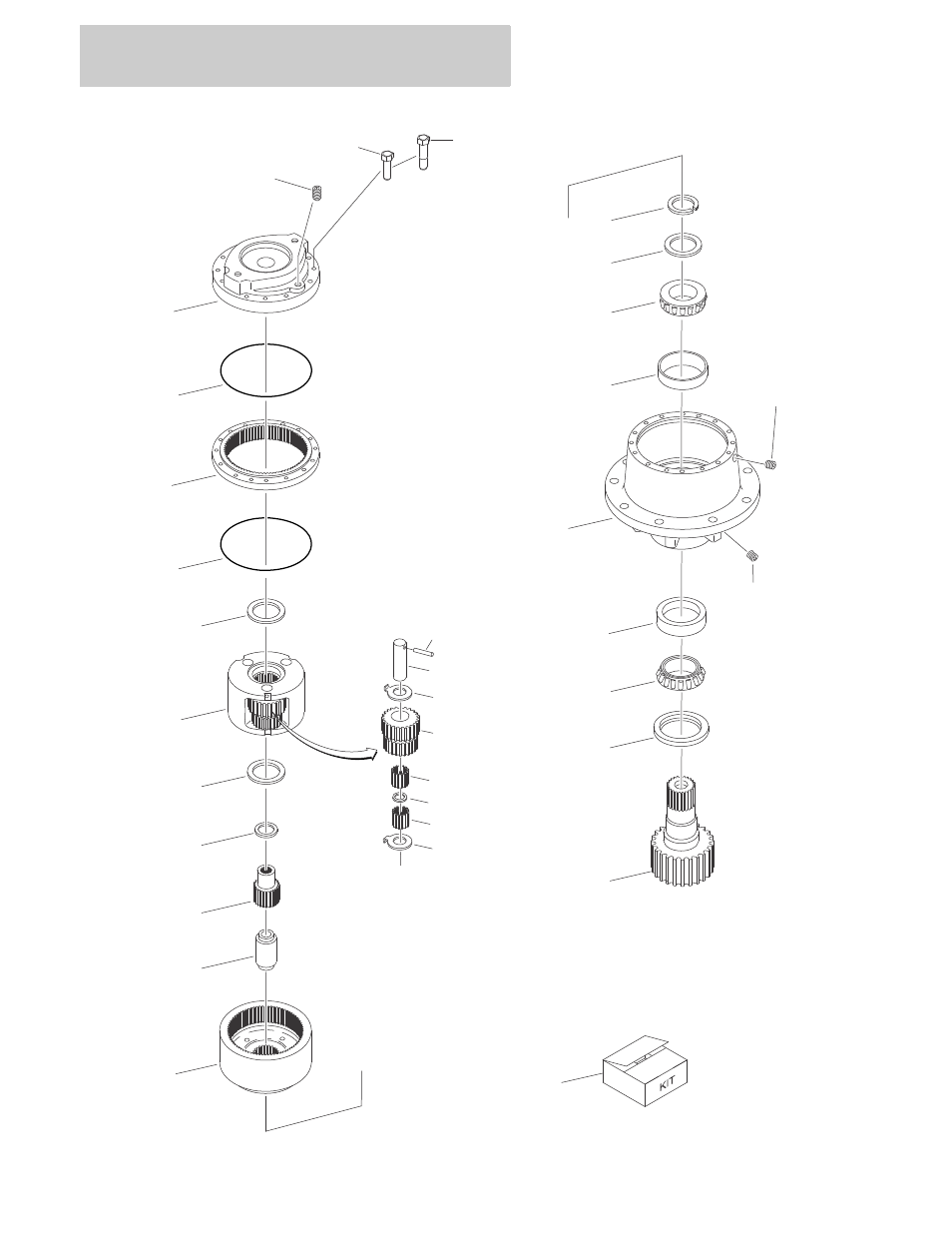 KIT