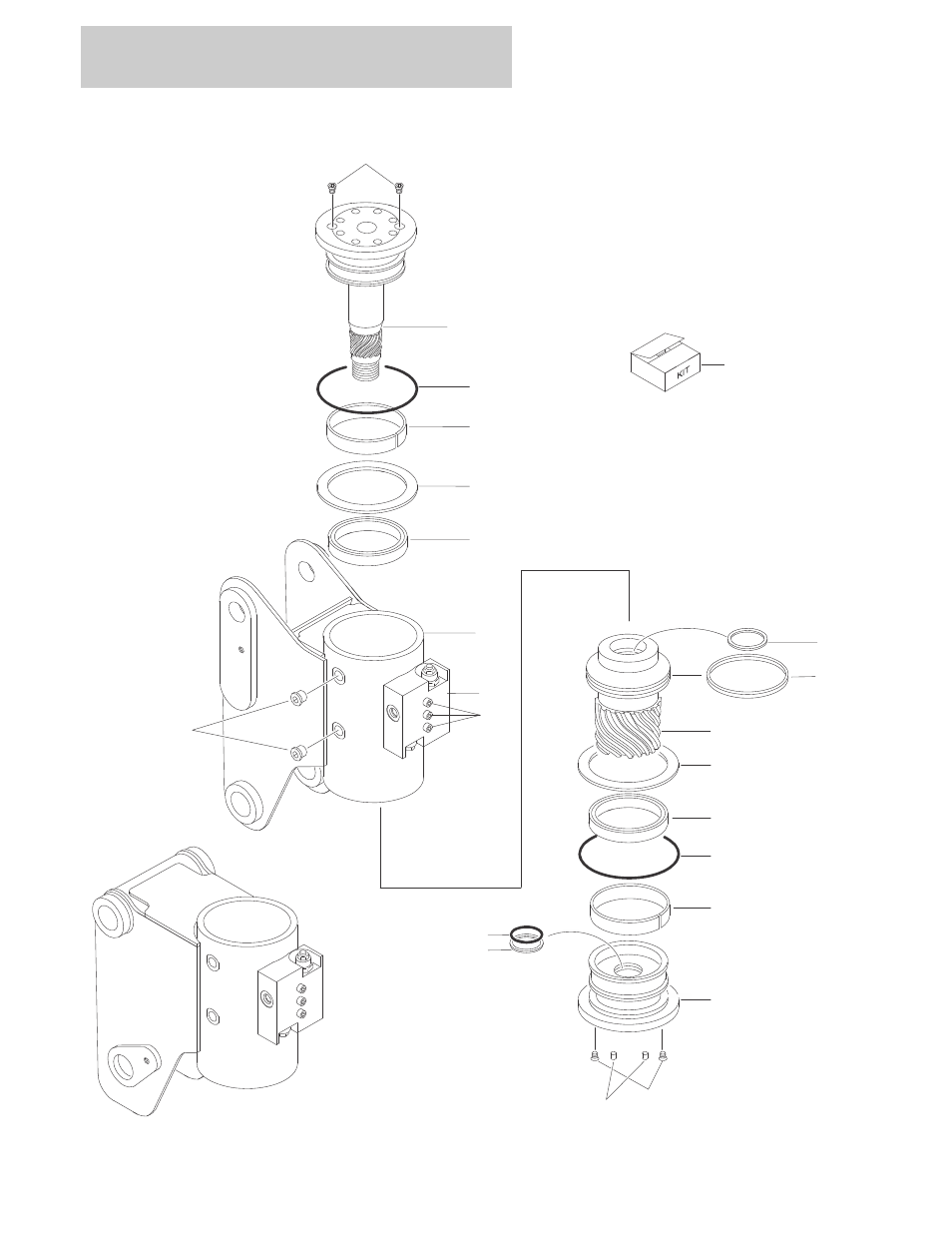 KIT