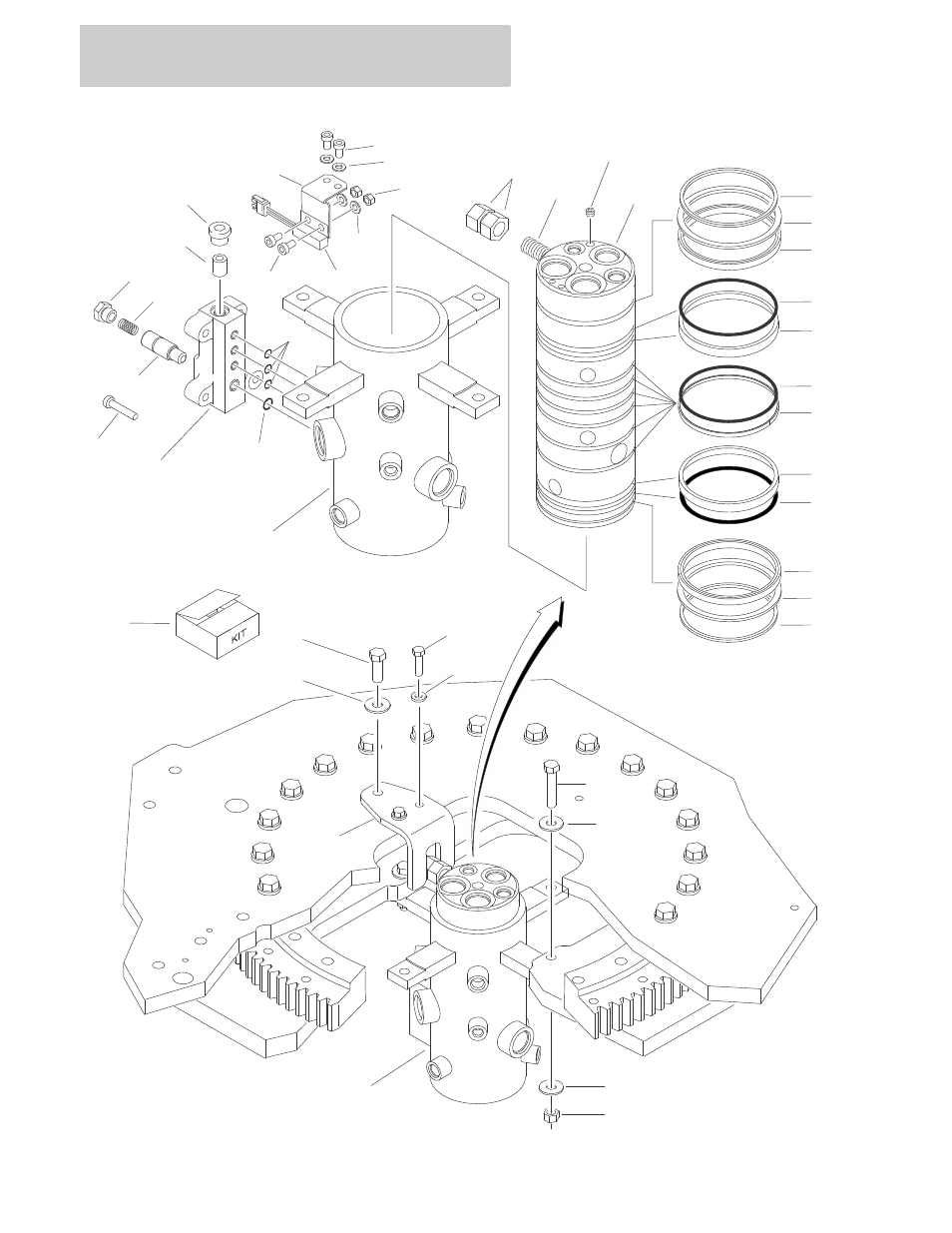 KIT