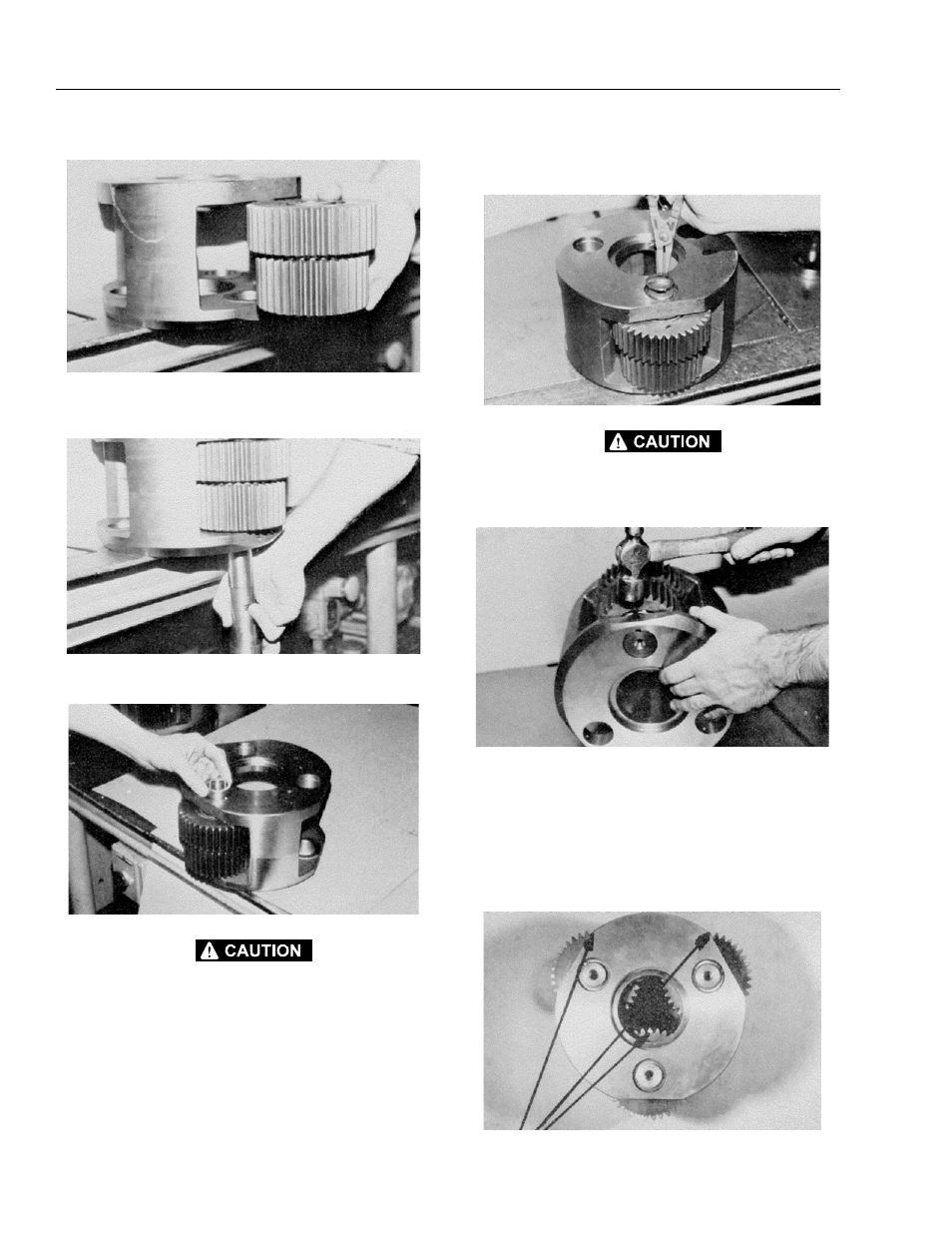 CAUTION

CAUTION