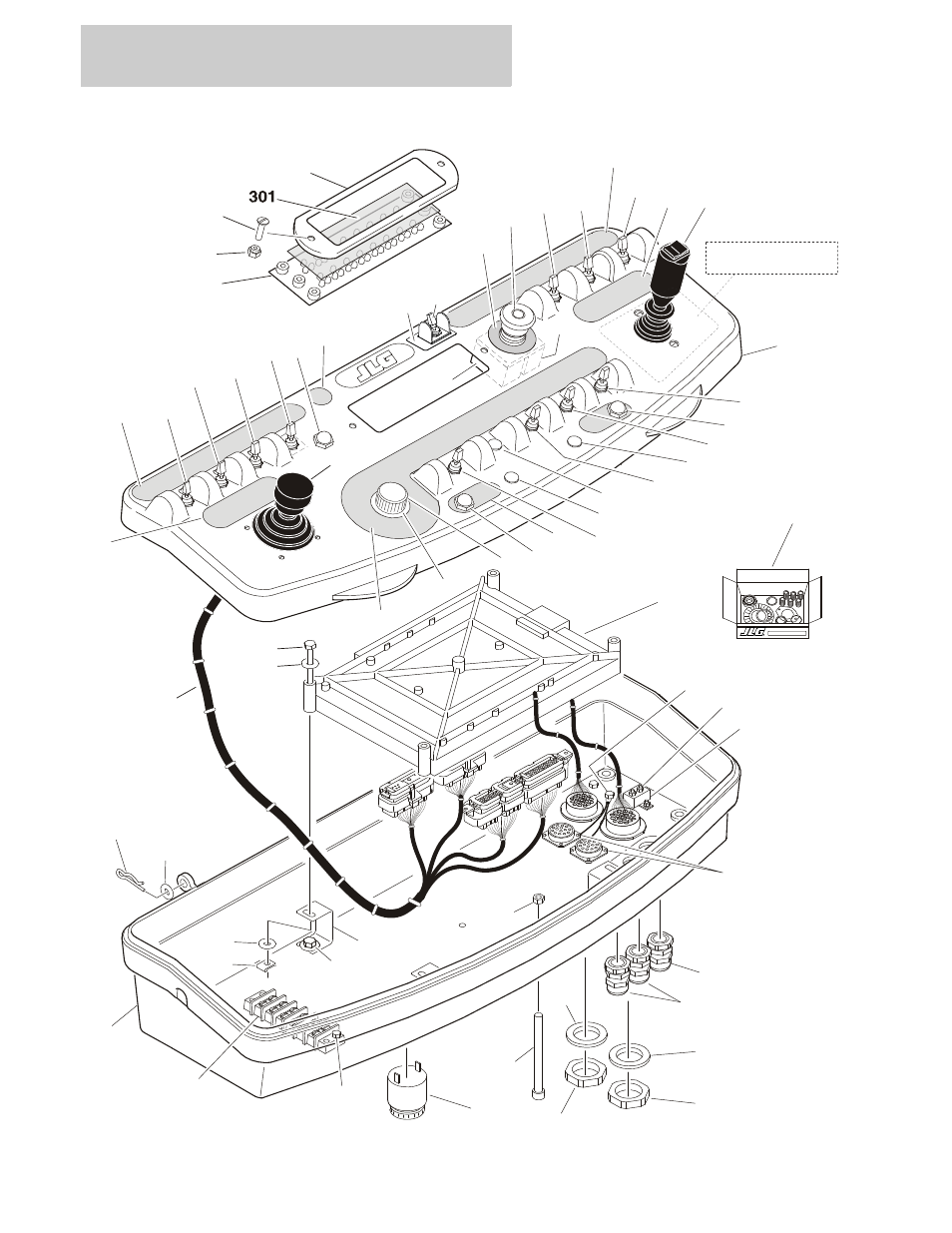 301

JLG

JLG