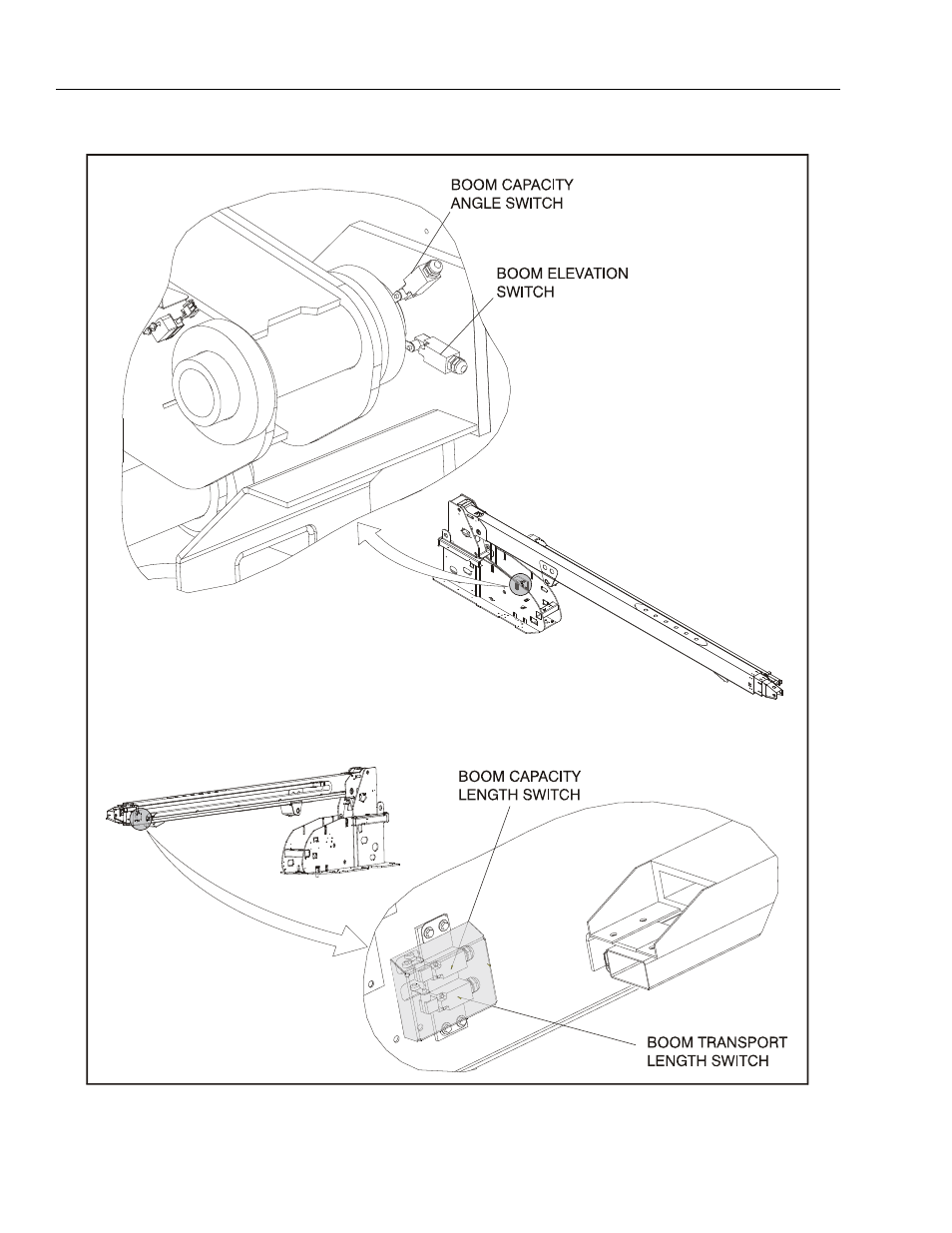 BOOM CAPACITY ANGLE SWITCH

BOOM ELEVATION SWITCH

BOOM CAPACITY LENGTH SWITCH

BOOM TRANSPORT LENGTH SWITCH