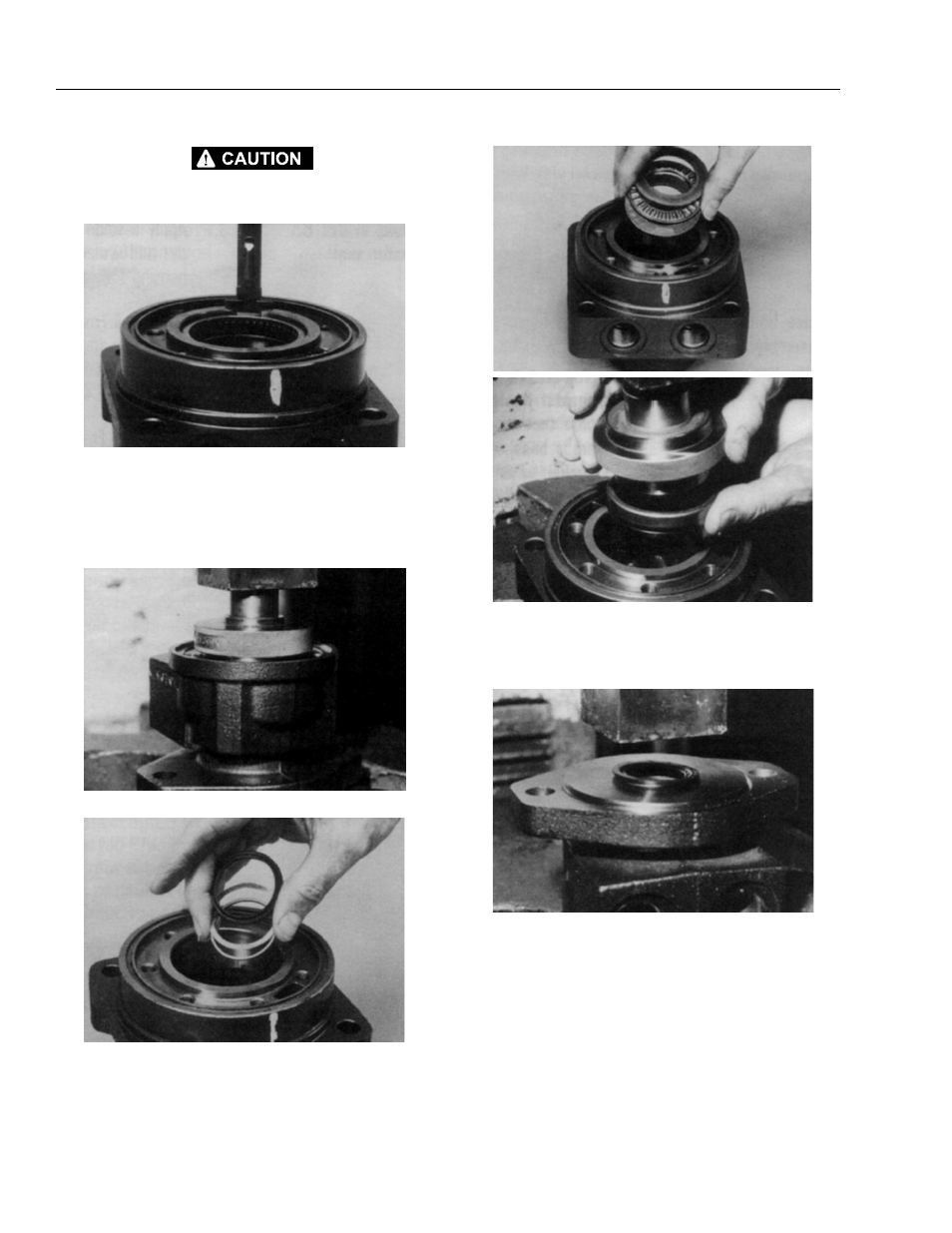 CAUTION