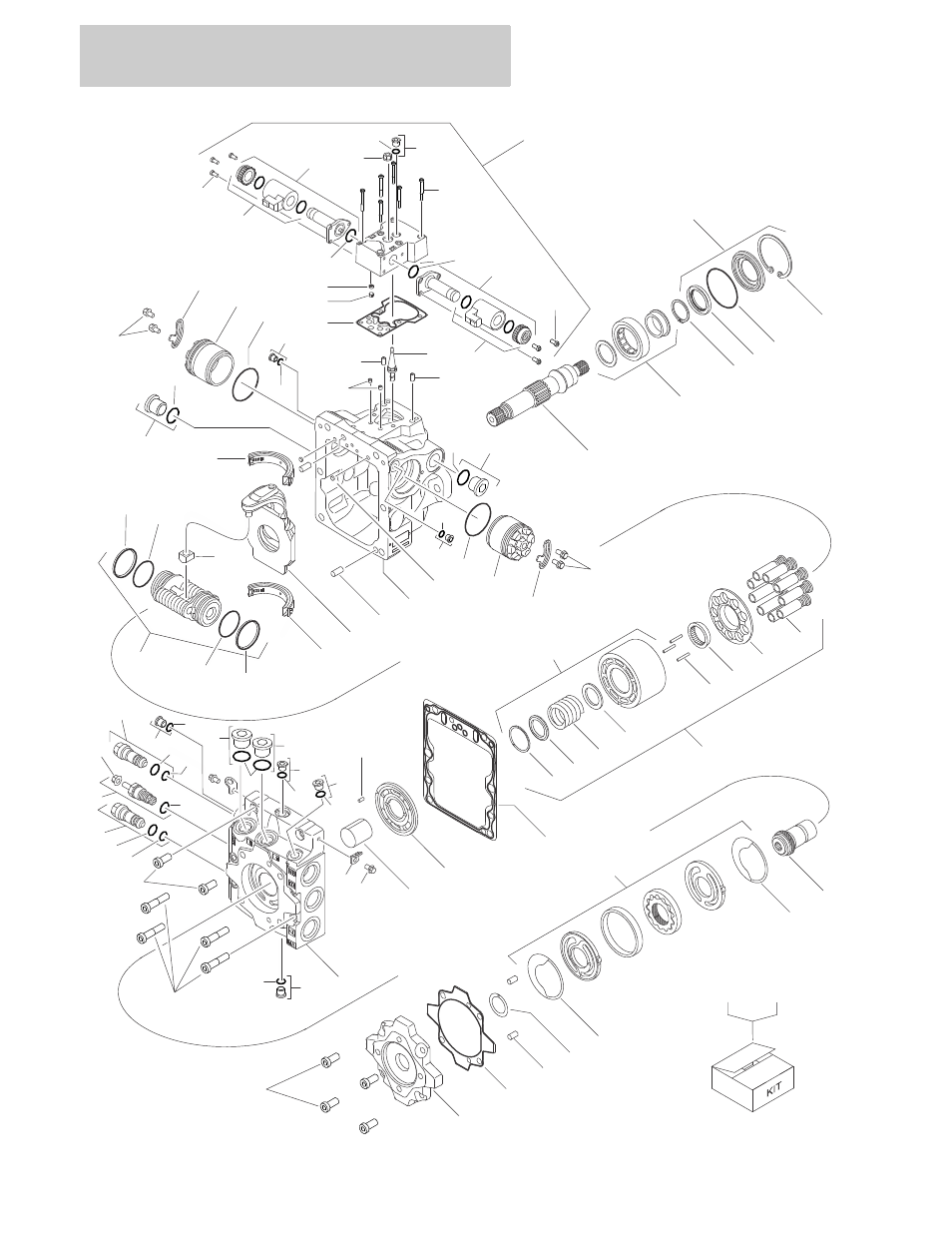 KIT