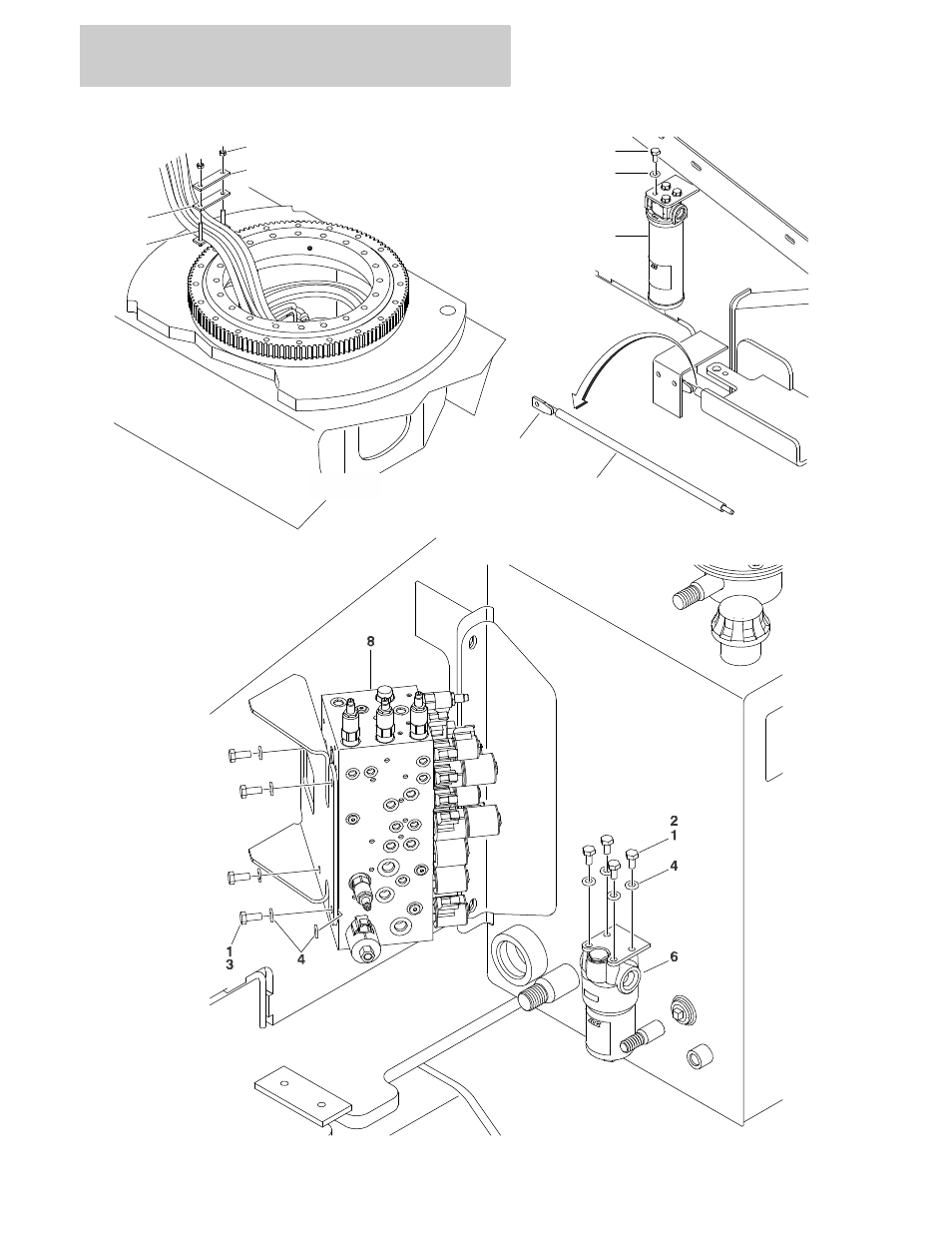 8

2
1
4

1
3
4

6