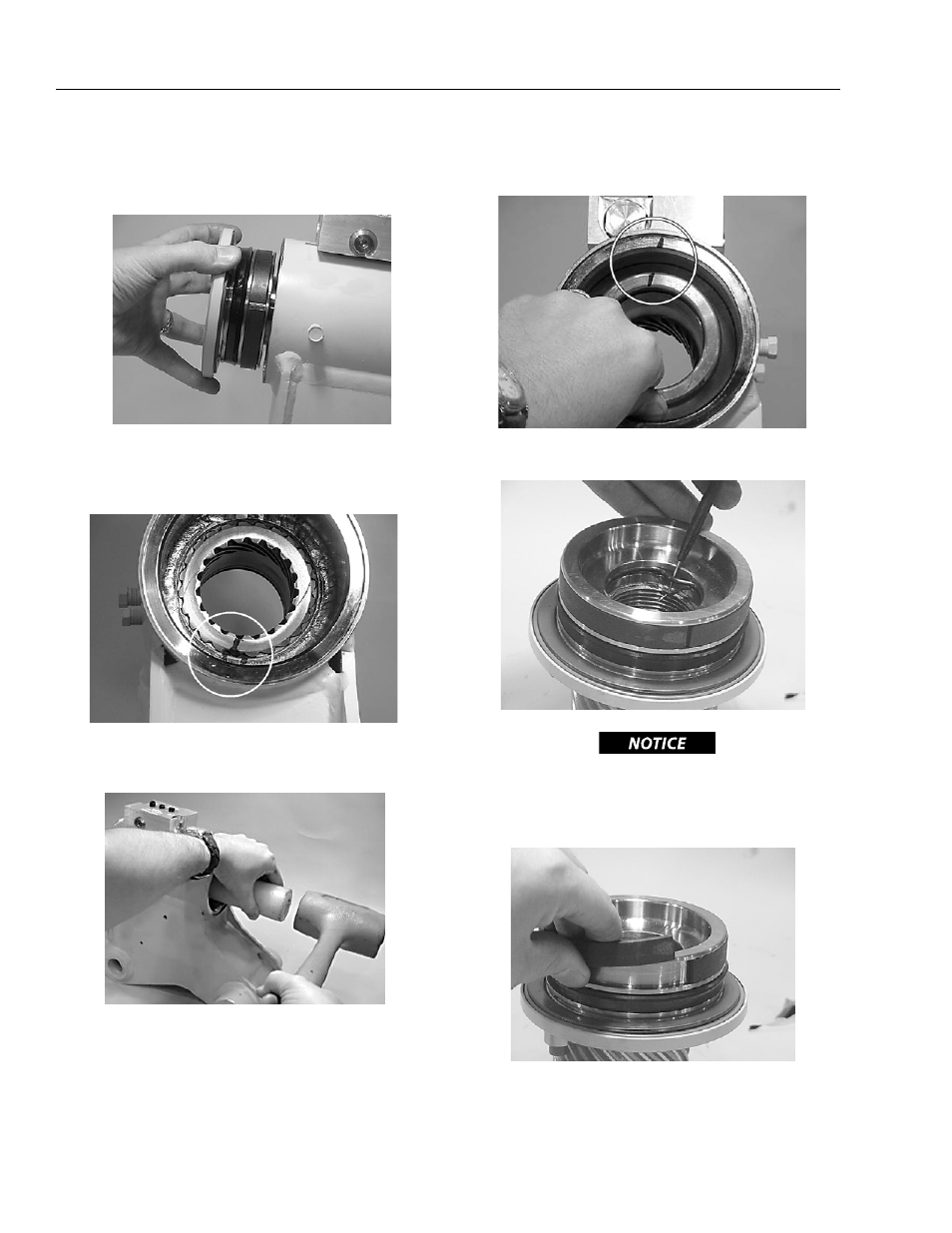 NOTICE