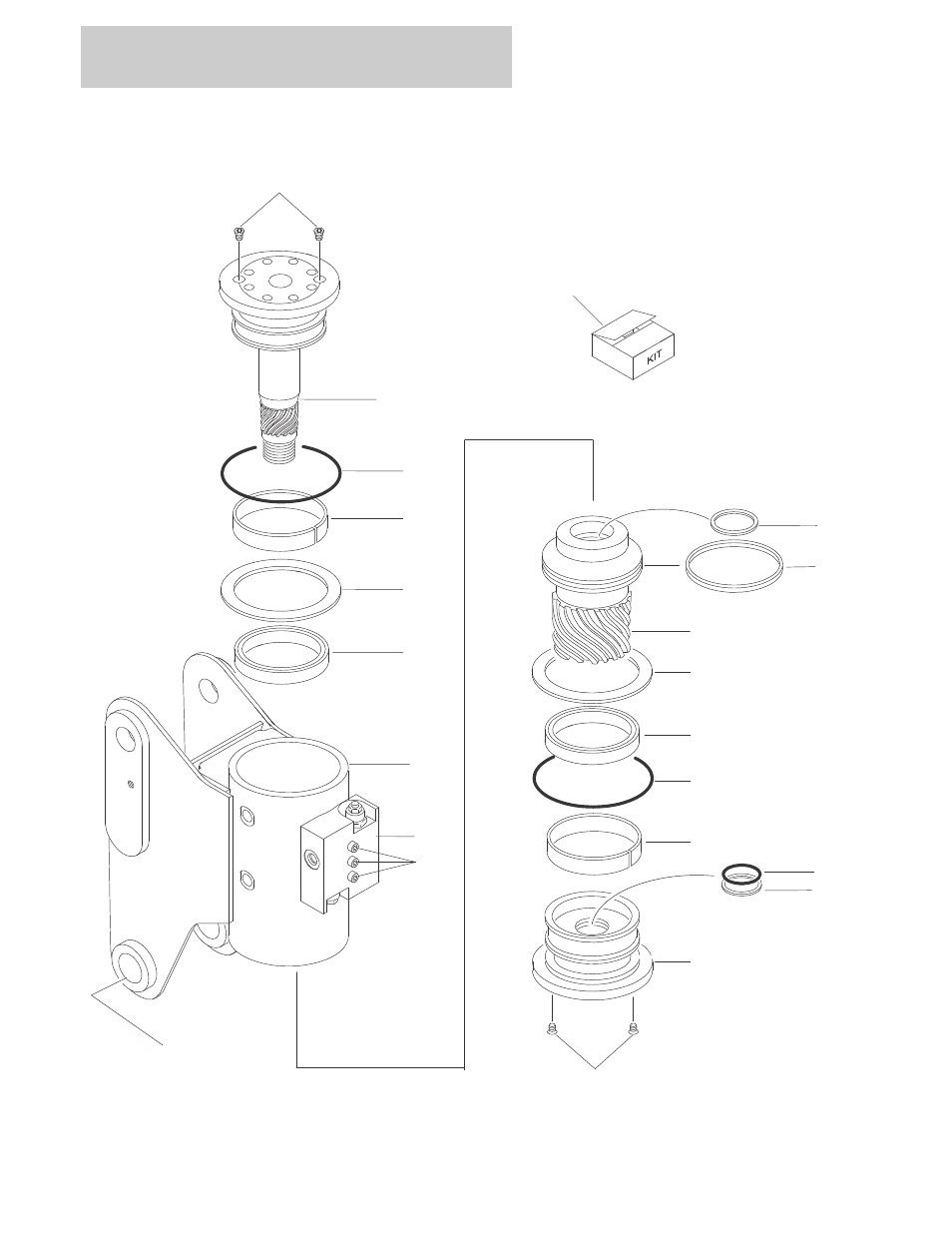 KIT