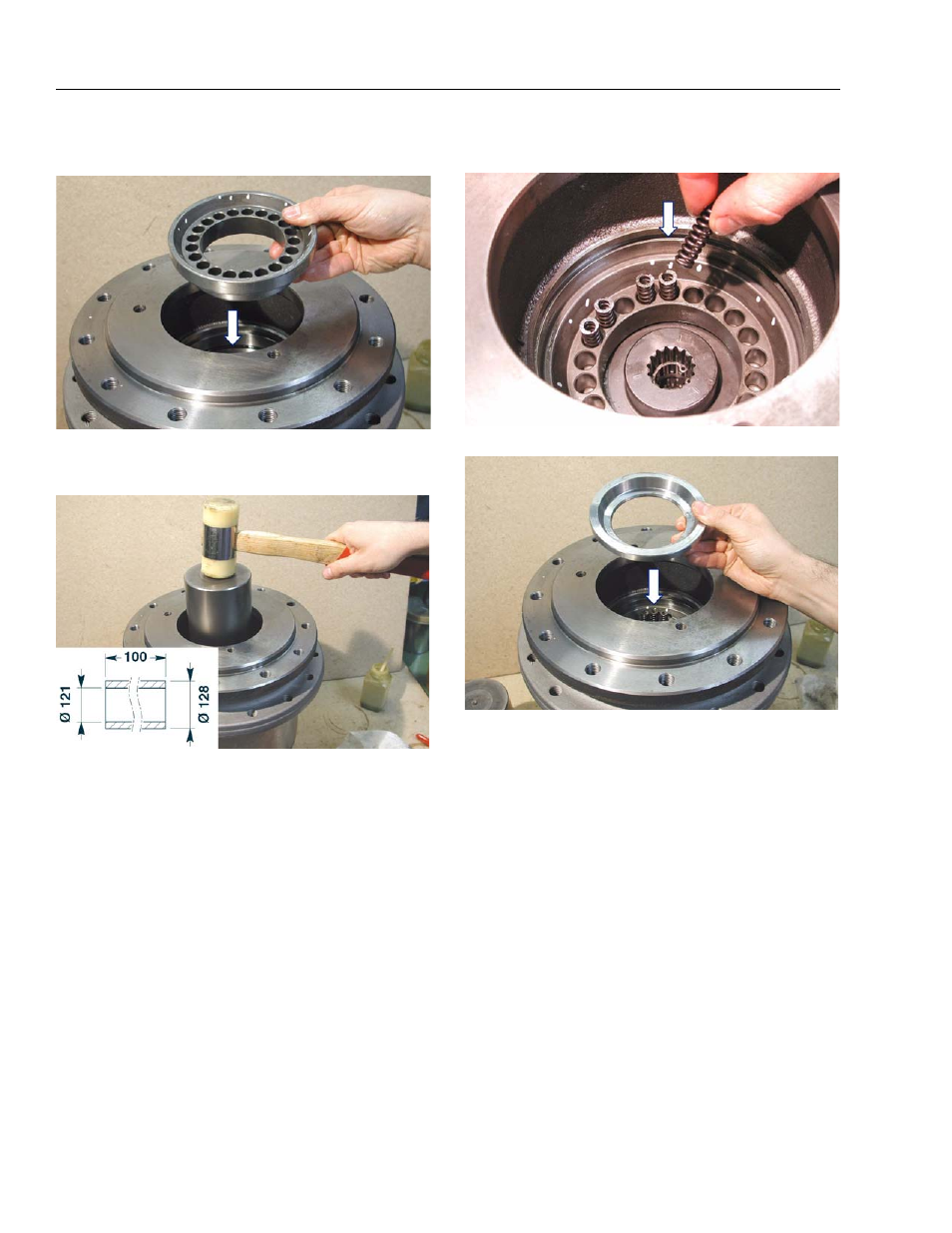 100

Ø 121

Ø 128