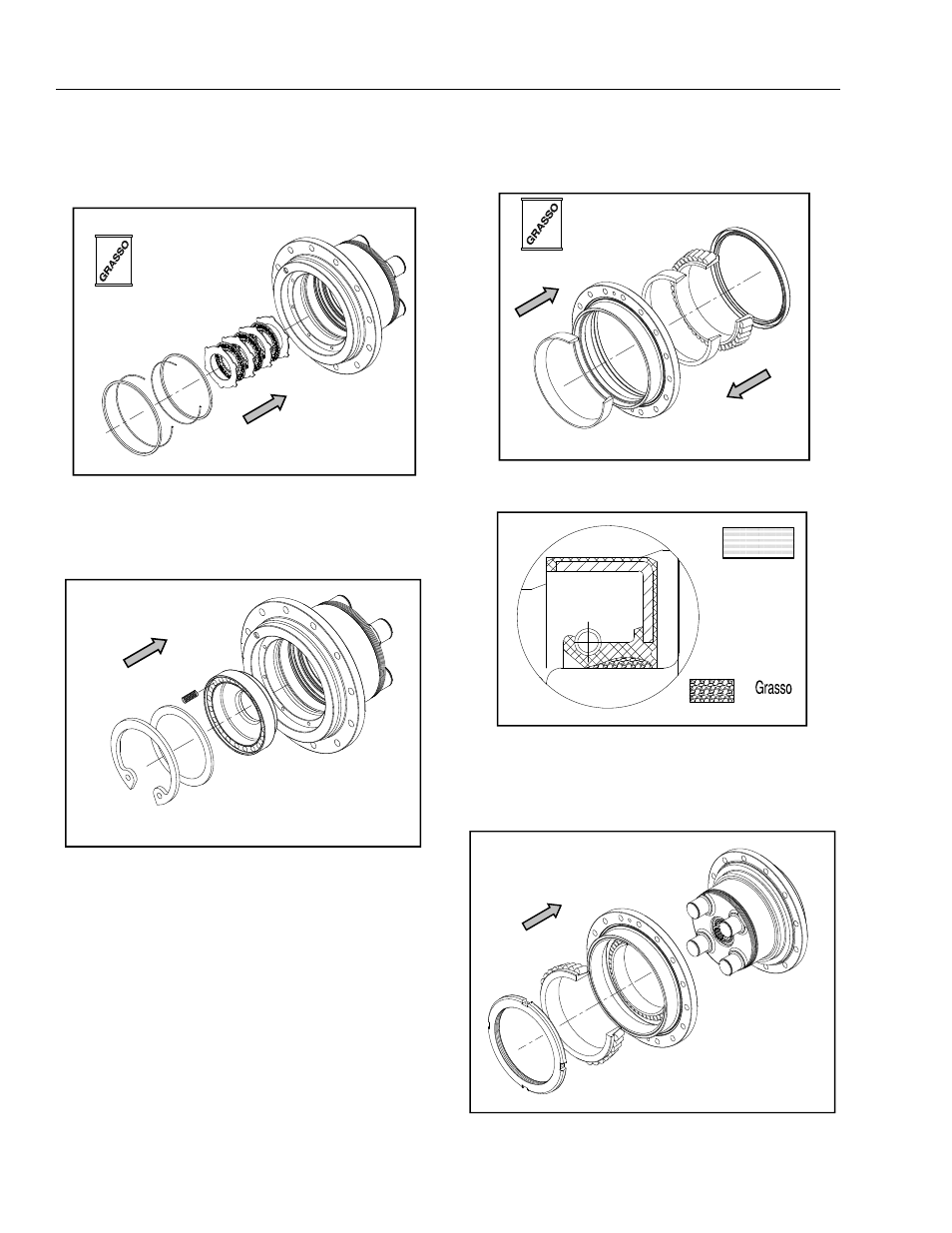 GRASSO

GRASSO

Grasso