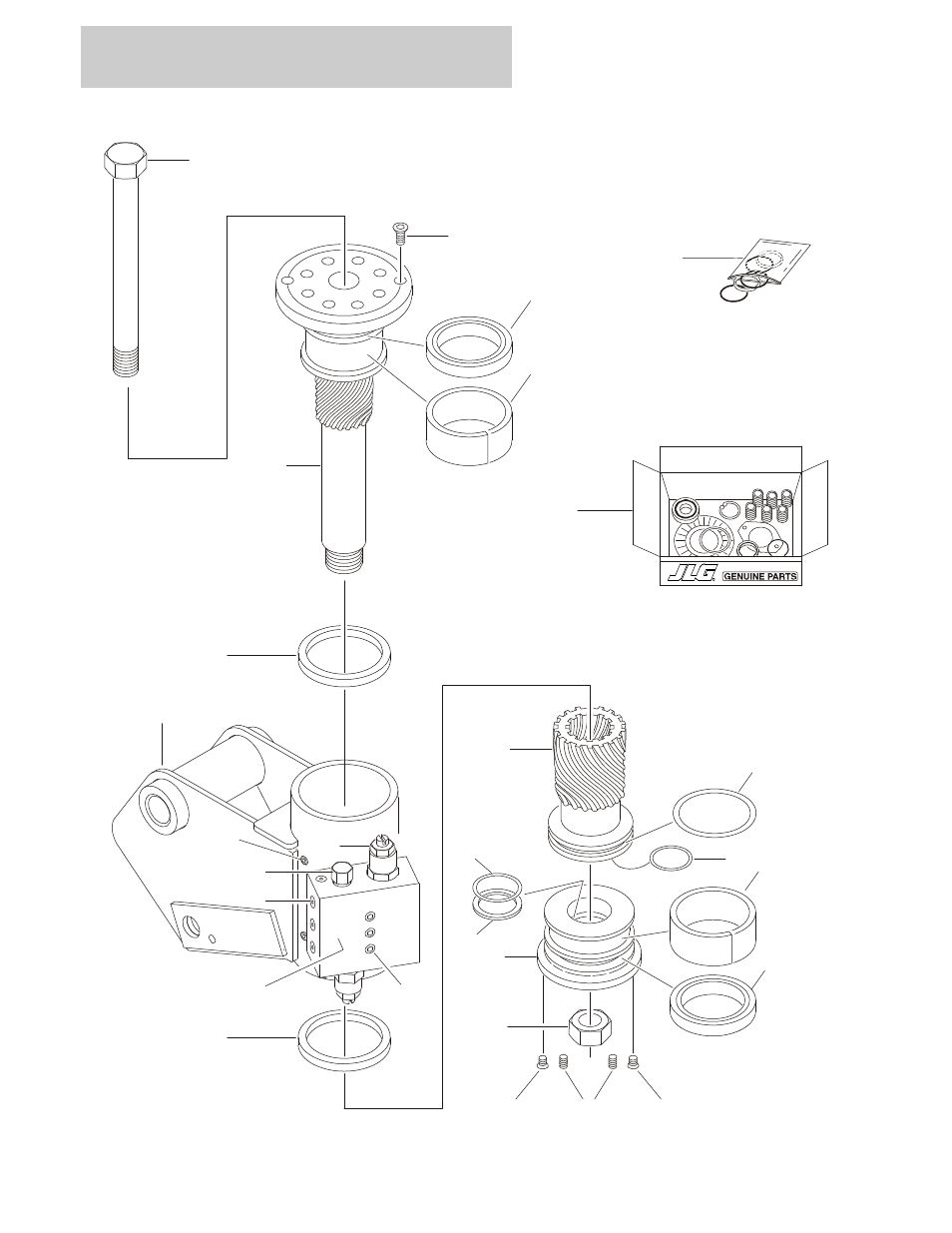 JLG GENUINE PARTS