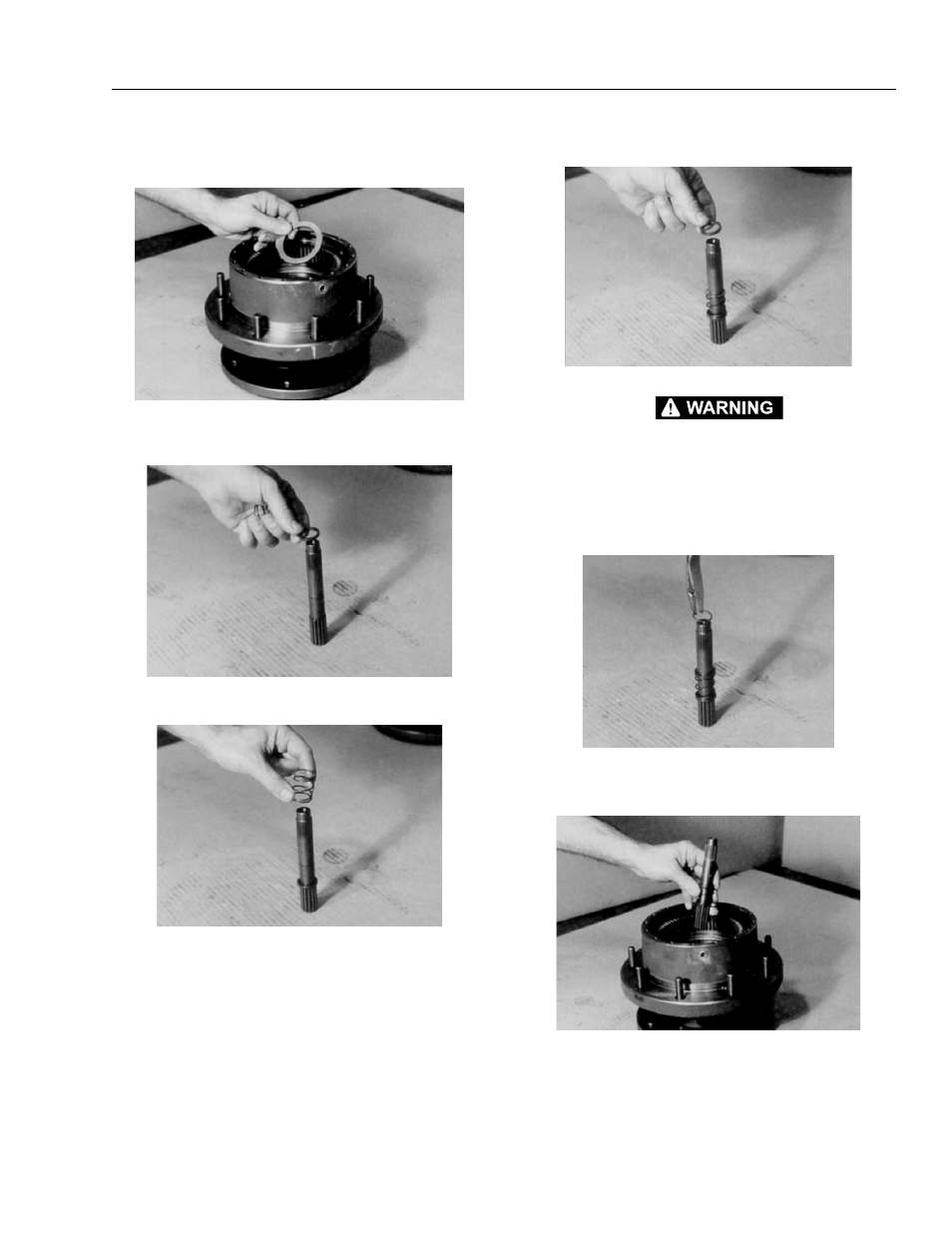 WARNING