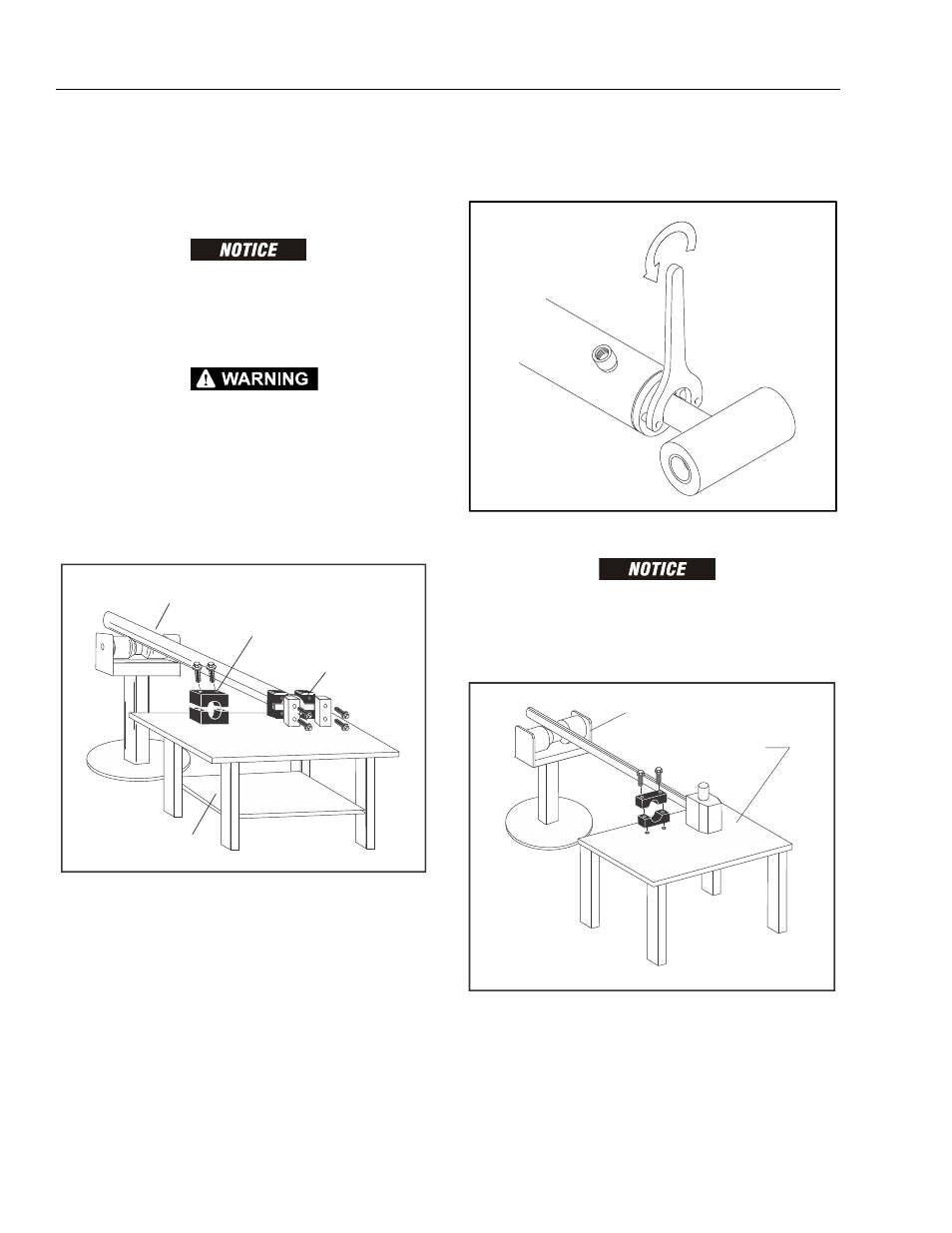 NOTICE

WARNING

NOTICE