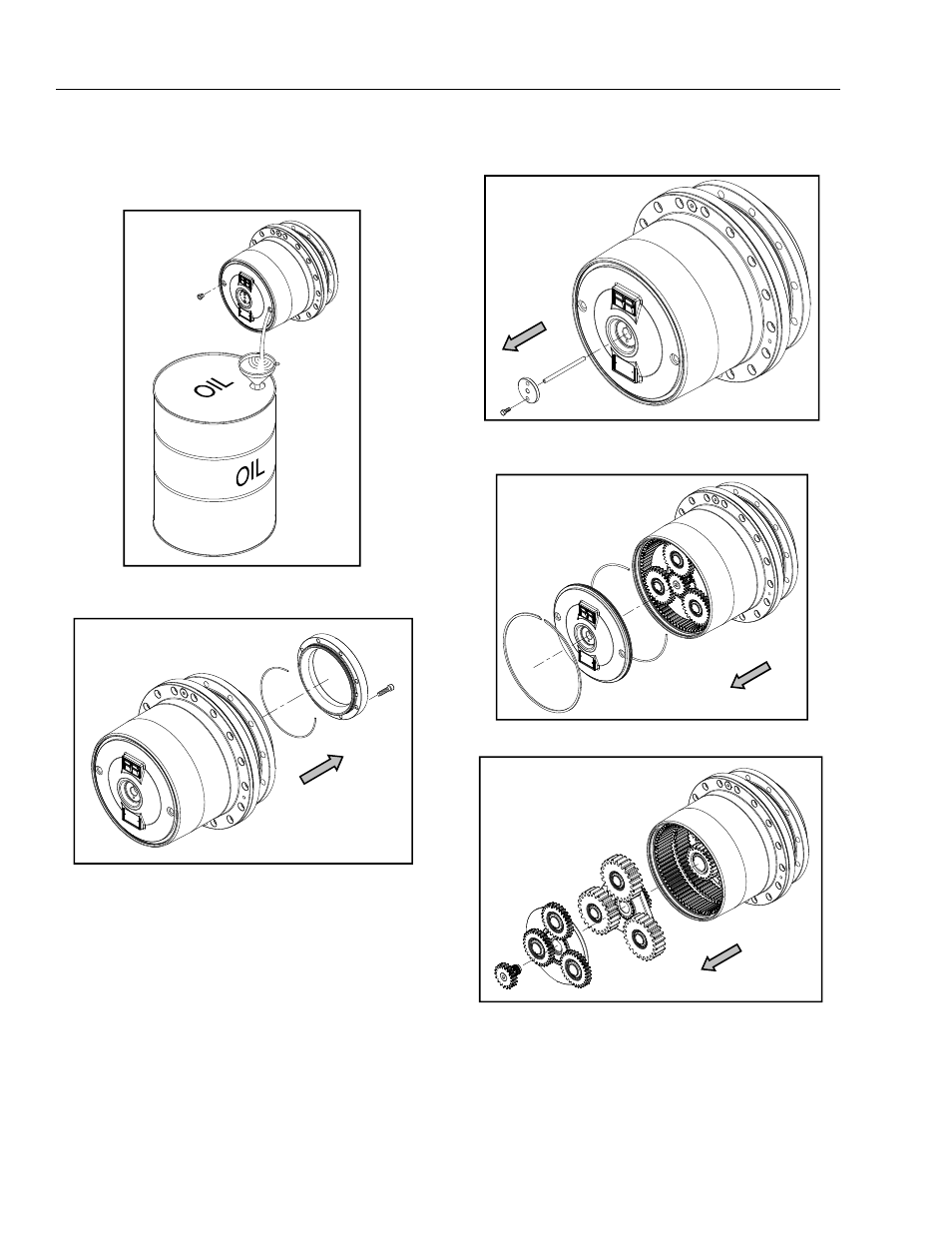 OIL

OIL