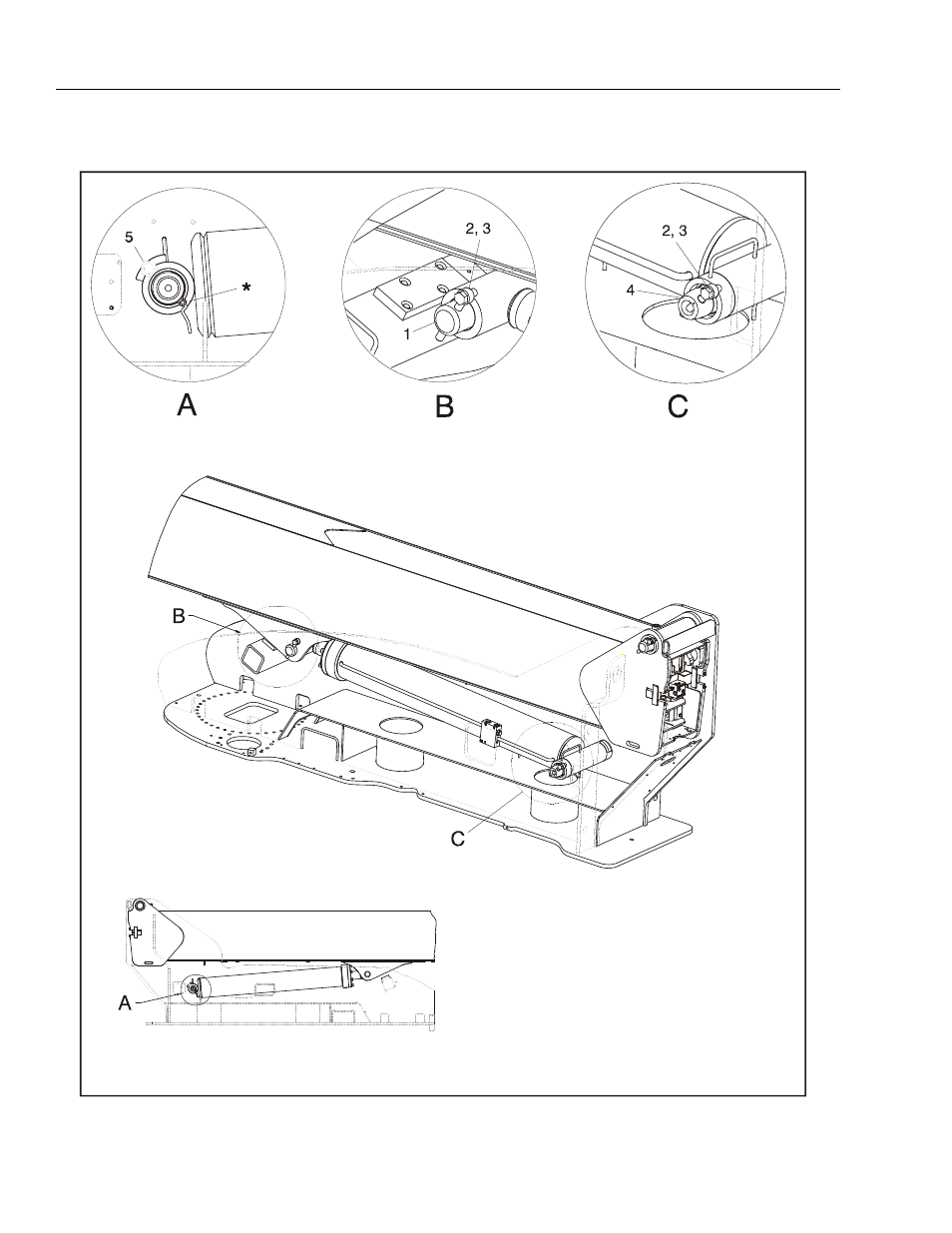 5
*
A
2, 3
1
B
2, 3
4
C
B
C
A