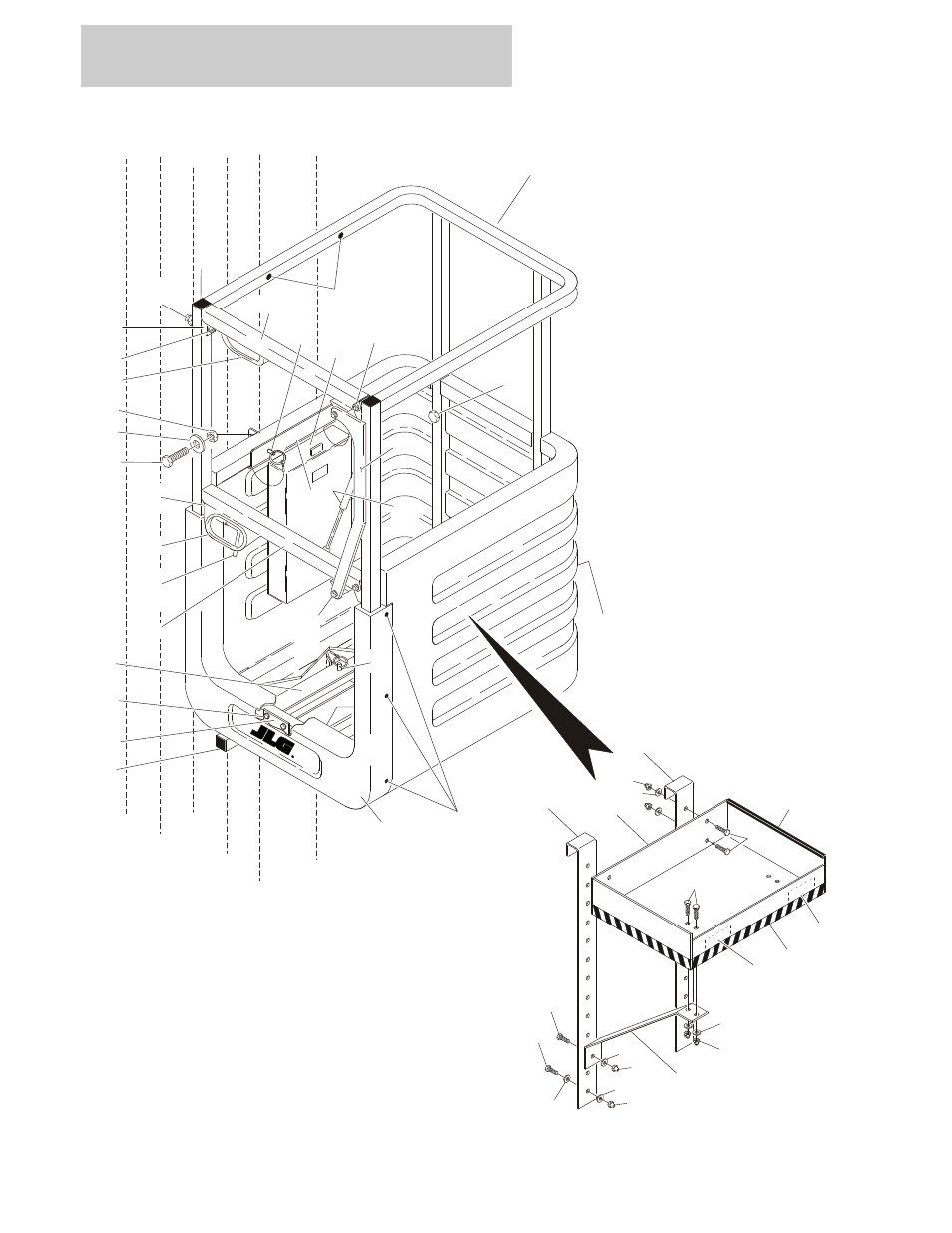 JLG