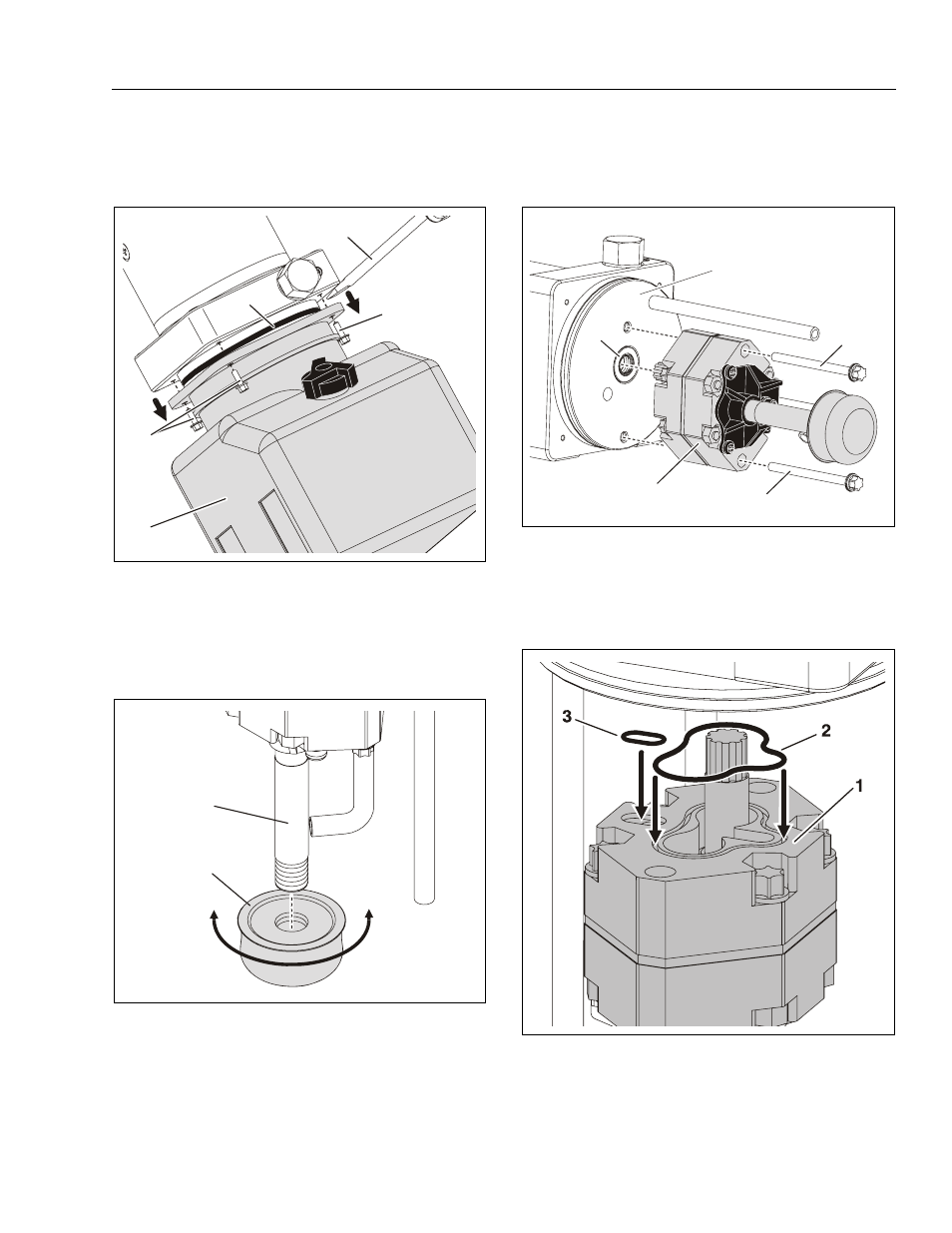 3

2

1