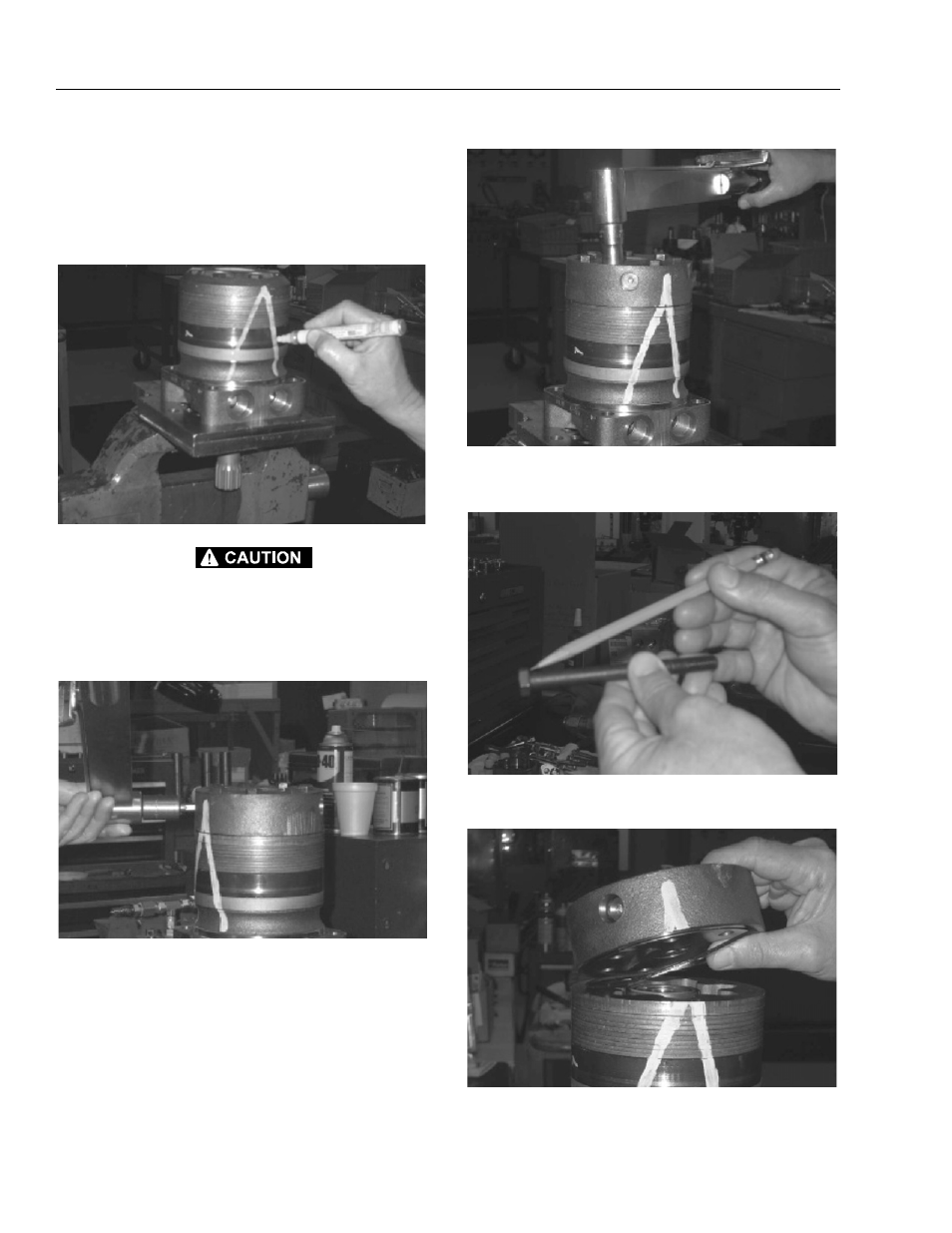 CAUTION