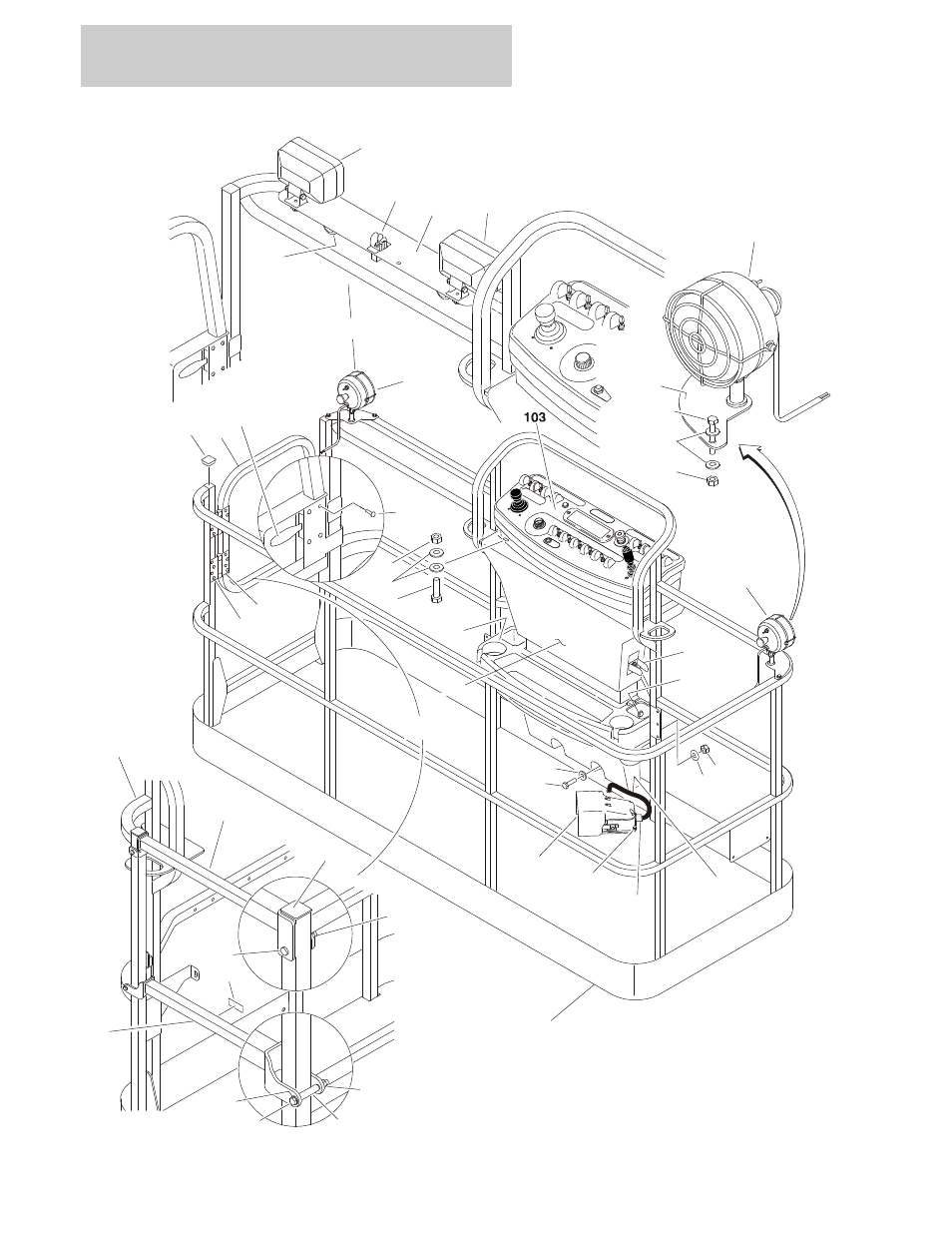 103