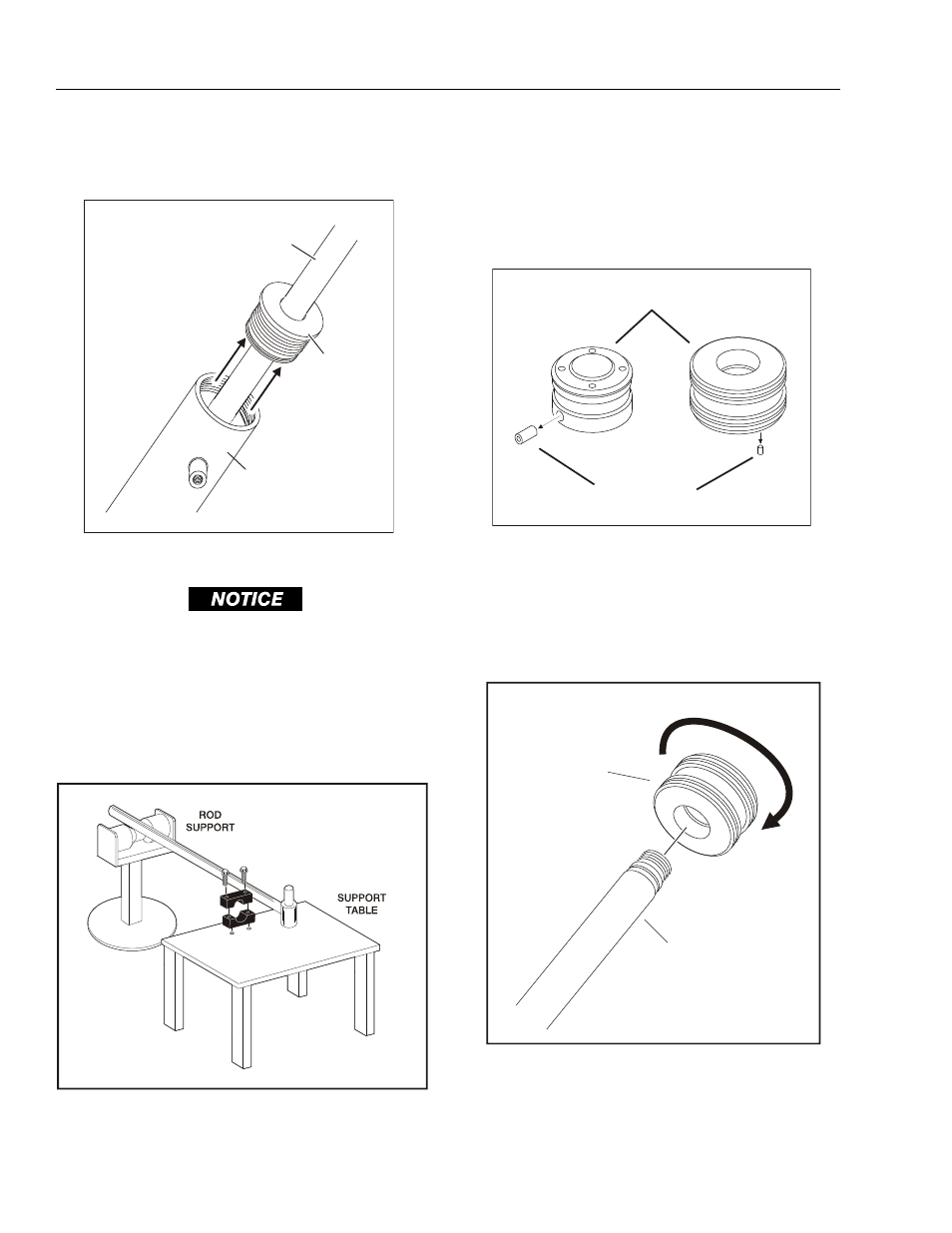 NOTICE

ROD SUPPORT

SUPPORT TABLE