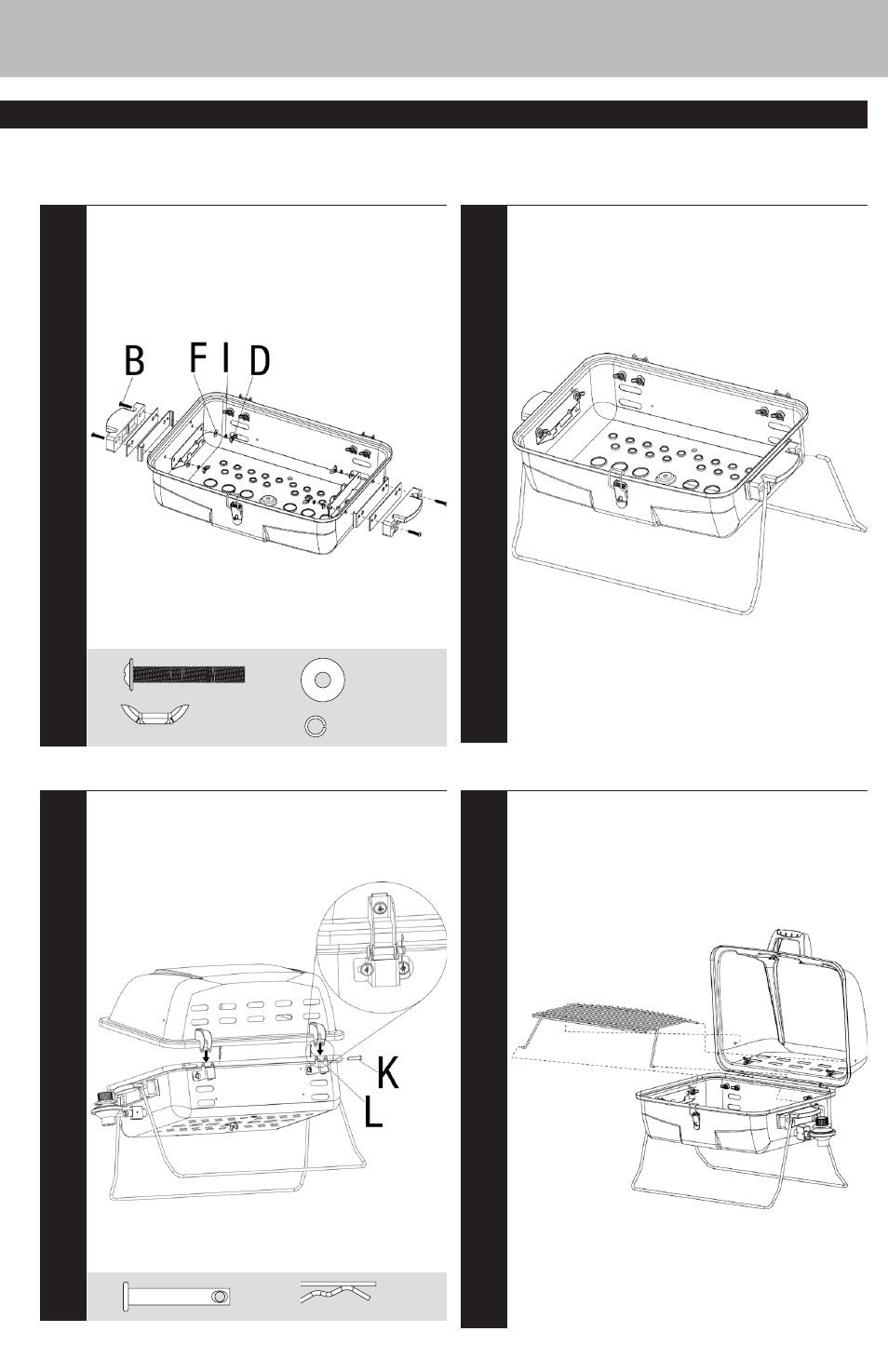 B F I D

K

L