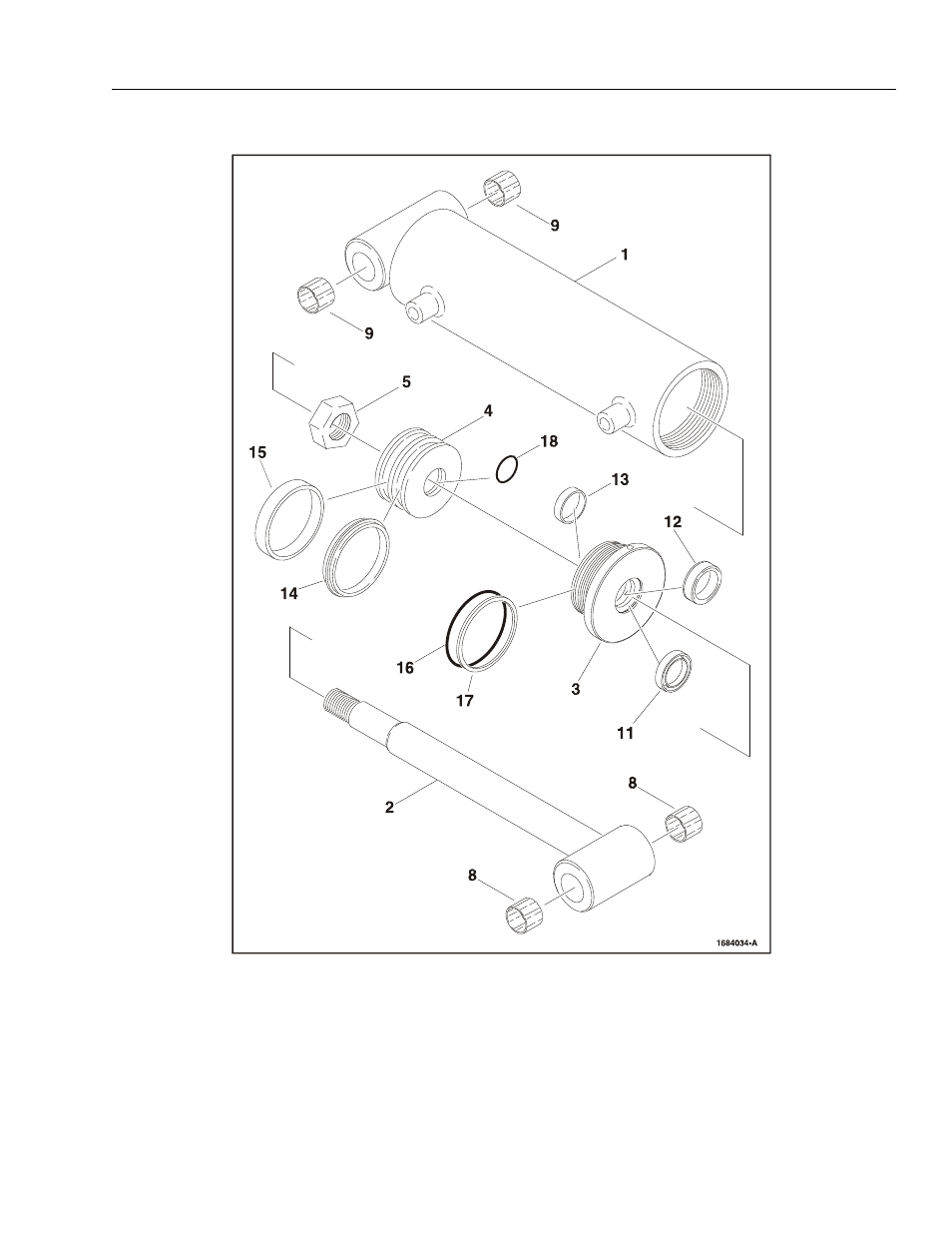 9
1
9
5
4
18
15
13
12
14
16
17
3
11
2
8
8
1684034•A