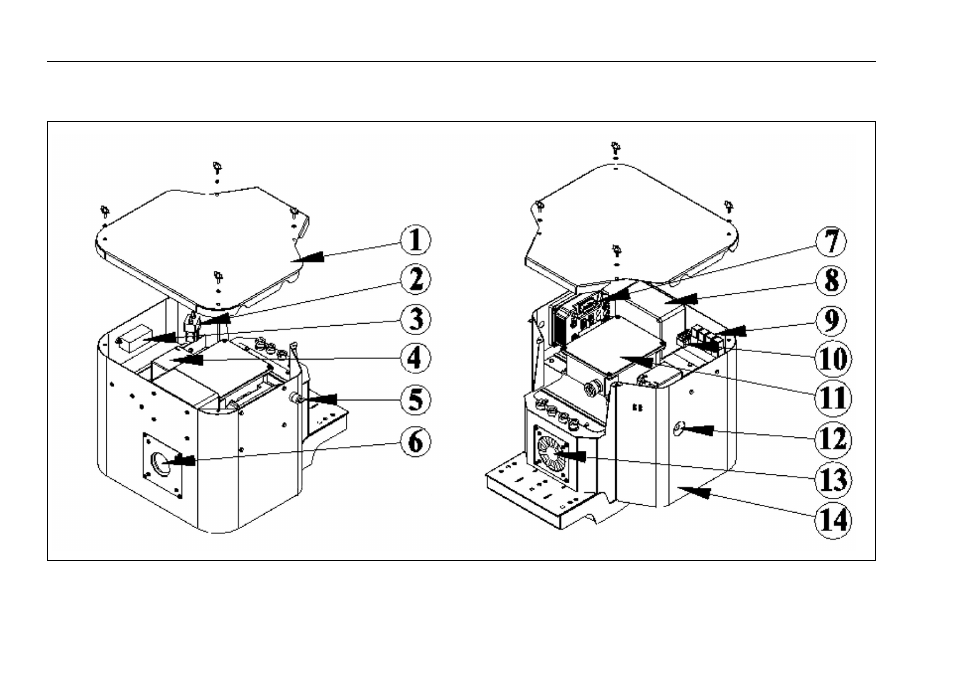 1
2
3
4
5
6
7
8
9
10
11
12
13
14