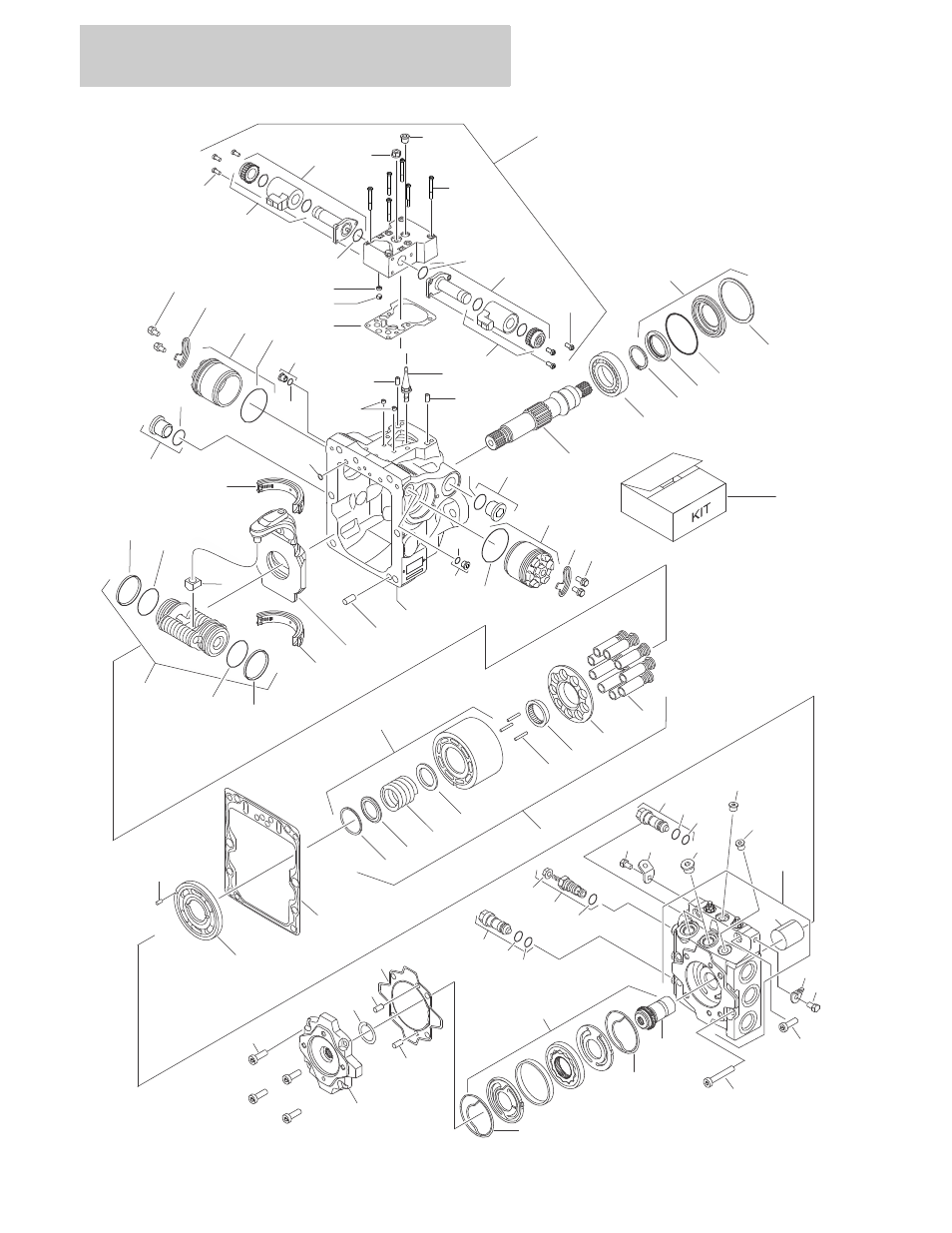 KIT